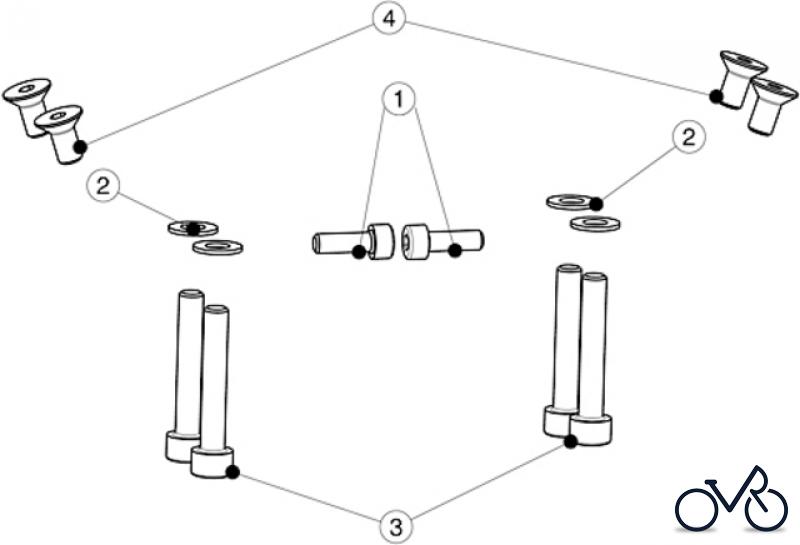 4
1
2
2
3