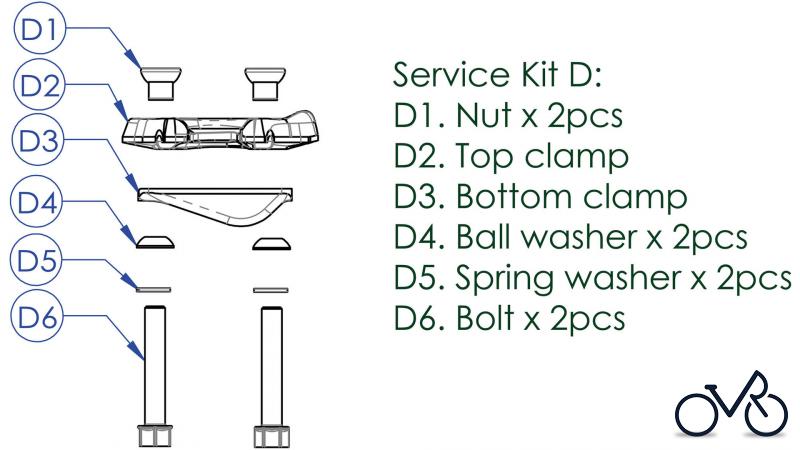 D1
D2
D3
D4
D5
D6

Service Kit D:
D1. Nut x 2pcs
D2. Top clamp
D3. Bottom clamp
D4. Ball washer x 2pcs
D5. Spring washer x 2pcs
D6. Bolt x 2pcs