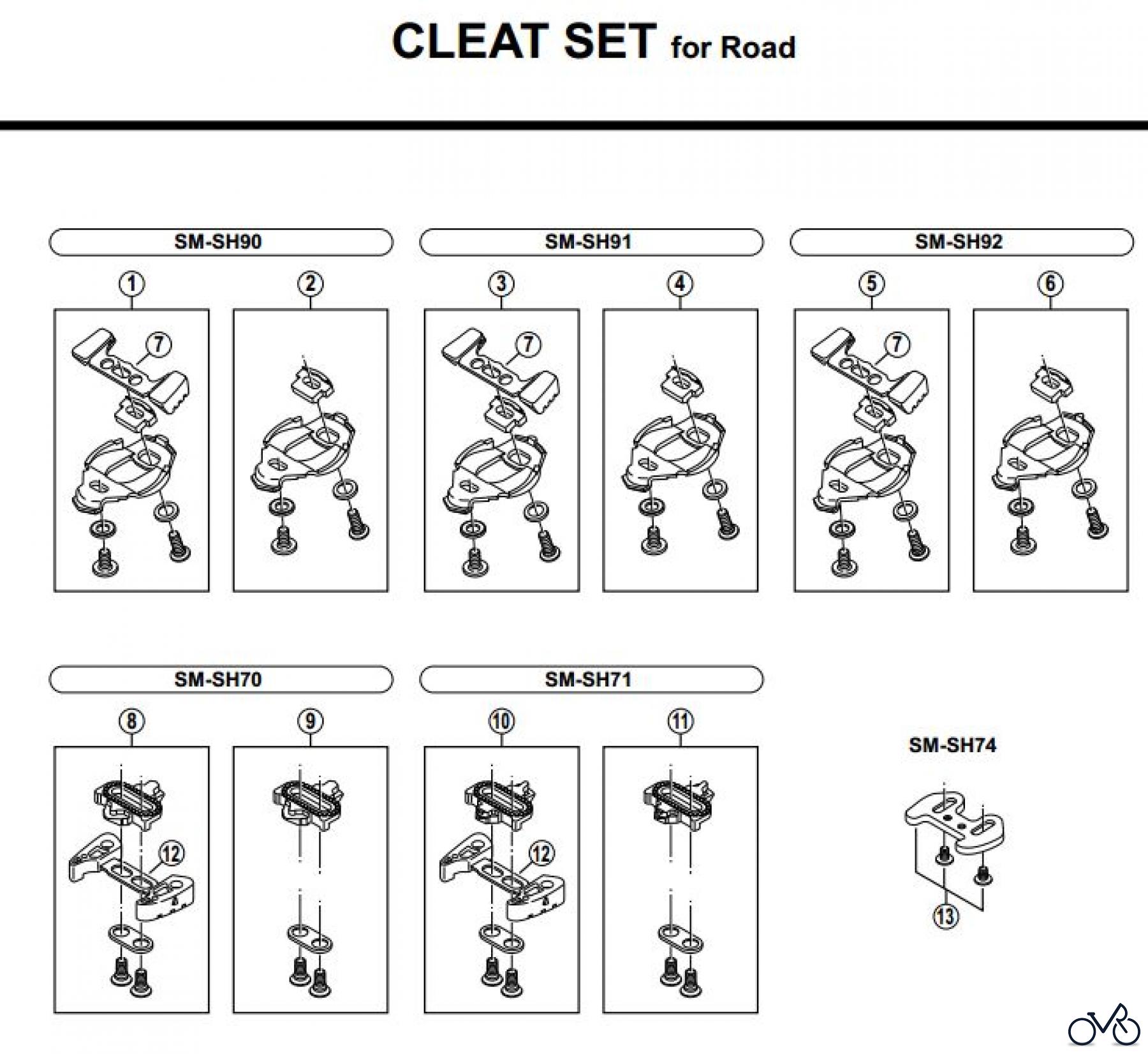 CLEAT SET for Road

SM-SH90

1

7

2

SM-SH91

3

7

4

SM-SH92

5

7

6

SM-SH70

8

12

9

SM-SH71

10

12

11

SM-SH74

13