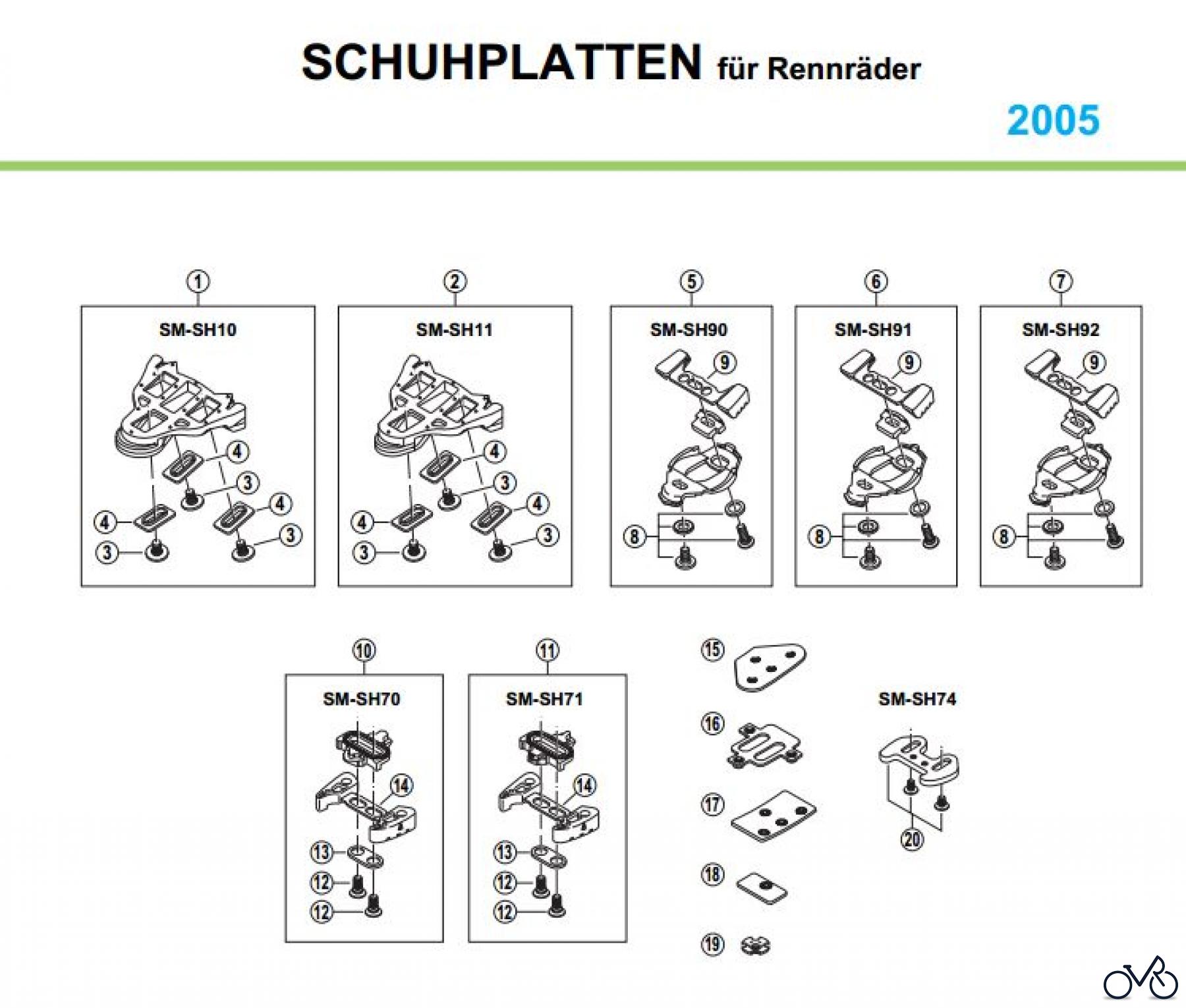 SCHUHPLATTEN für Rennräder

2005

1
SM-SH10
4
3
4
4
3
3

2
SM-SH11
4
3
4
4
3
3

5
SM-SH90
9
8

6
SM-SH91
9
8

7
SM-SH92
9
8

10
SM-SH70
14
13
12
12

11
SM-SH71
14
13
12
12

15
16
17
18
19

SM-SH74
20