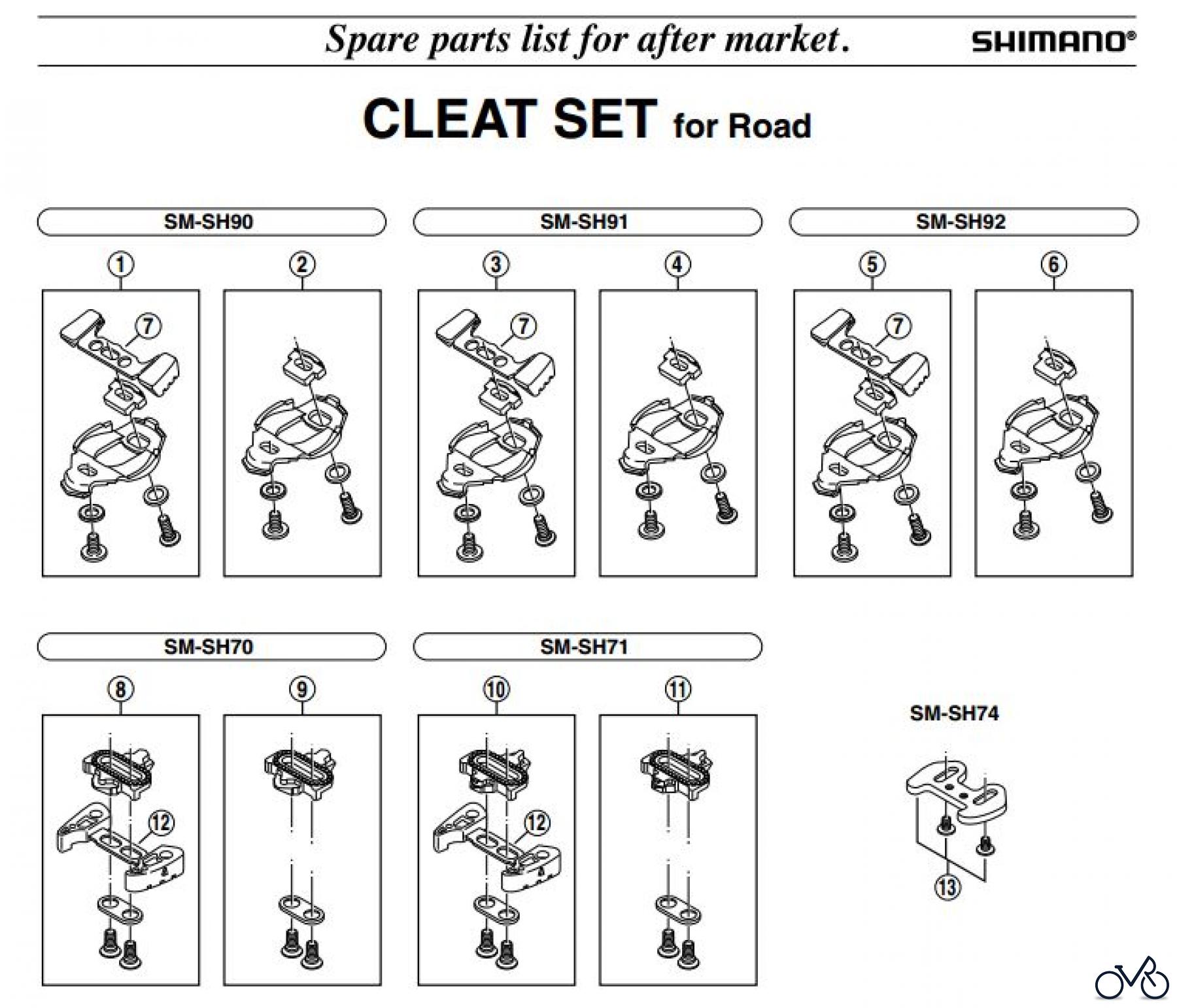 Spare parts list for after market.

SHIMANO®

CLEAT SET for Road

SM-SH90

1

7

2

SM-SH91

3

7

4

SM-SH92

5

7

6

SM-SH70

8

12

9

SM-SH71

10

12

11

SM-SH74

13