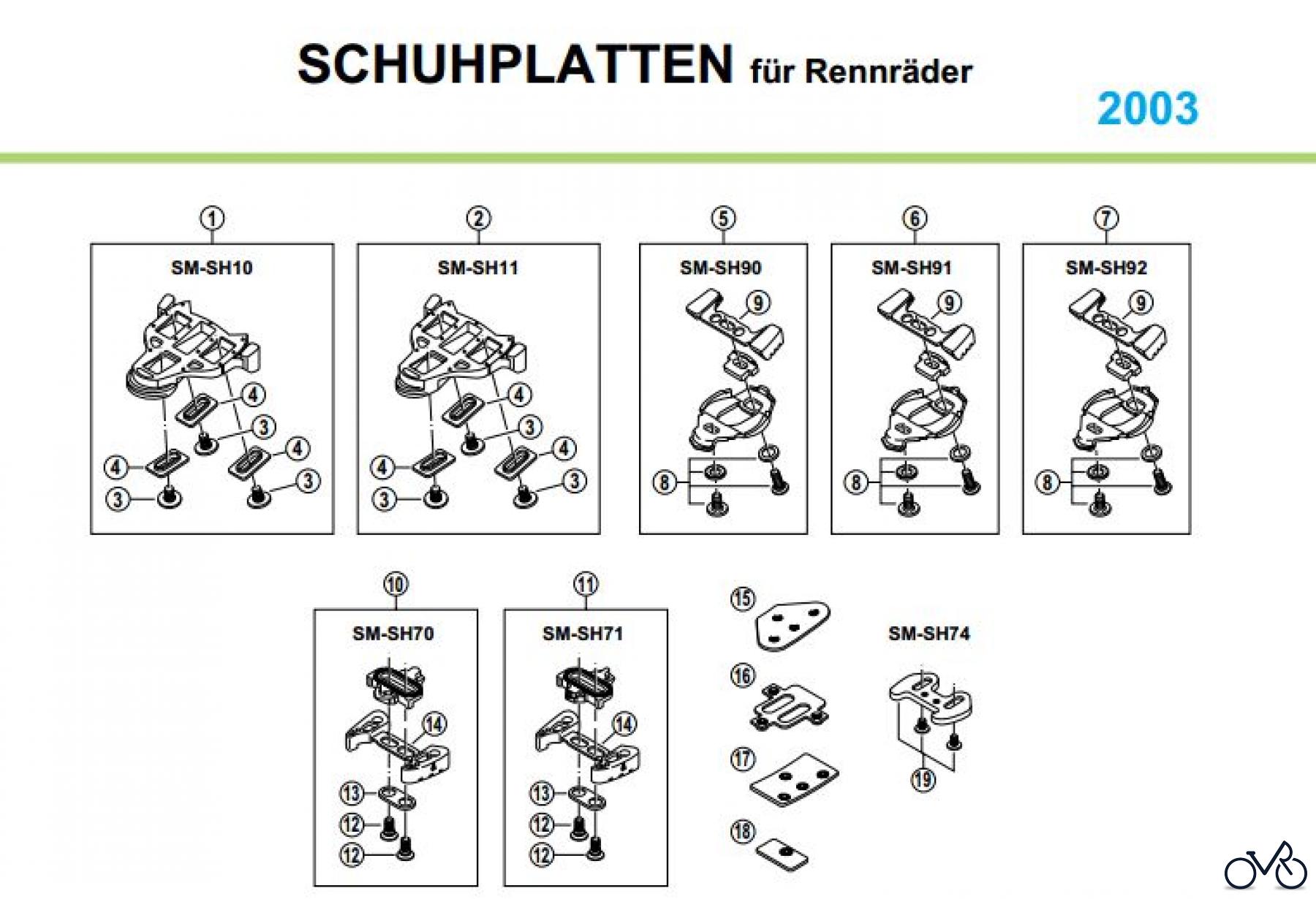 SCHUHPLATTEN für Rennräder

2003

1
SM-SH10
4
3
4
4
3
3

2
SM-SH11
4
3
4
4
3
3

5
SM-SH90
9
8

6
SM-SH91
9
8

7
SM-SH92
9
8

10
SM-SH70
14
13
12
12

11
SM-SH71
14
13
12
12

15
16
17
18

SM-SH74
19