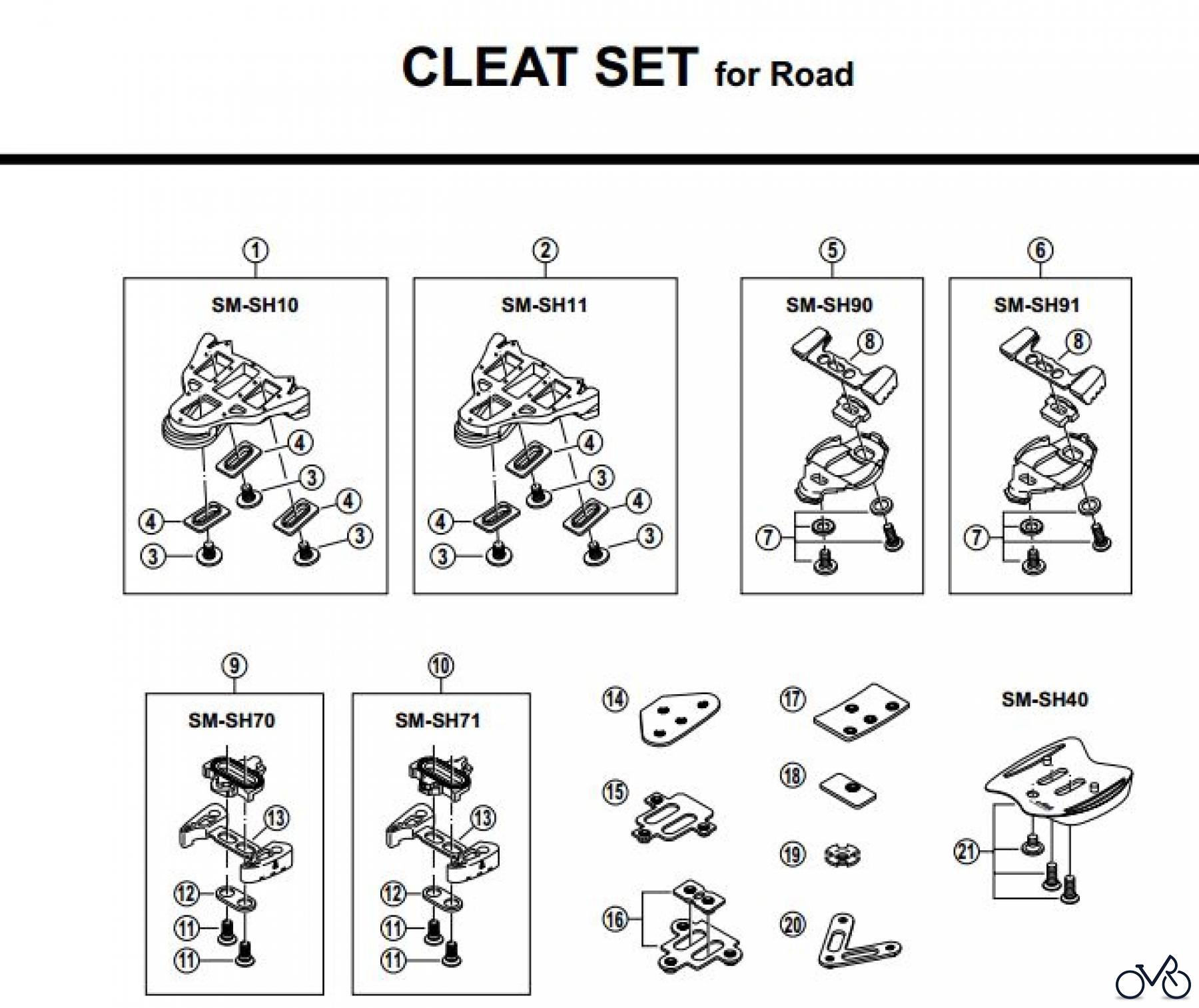 CLEAT SET for Road

1
SM-SH10
4
3
4
4
3
3

2
SM-SH11
4
3
4
4
3
3

5
SM-SH90
8
7

6
SM-SH91
8
7

9
SM-SH70
13
12
11
11

10
SM-SH71
13
12
11
11

14
15
16
17
18
19
20

SM-SH40
21