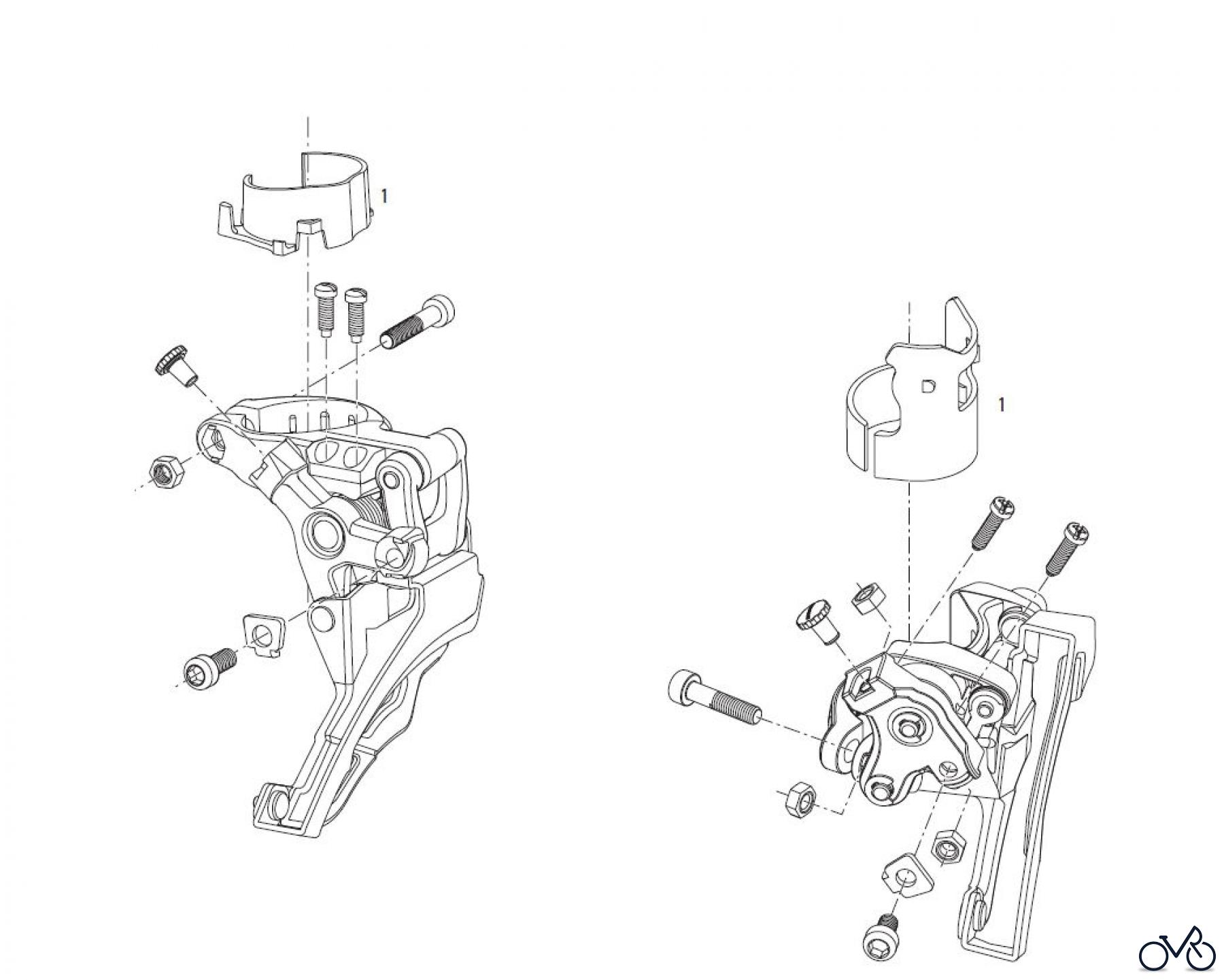 1

1