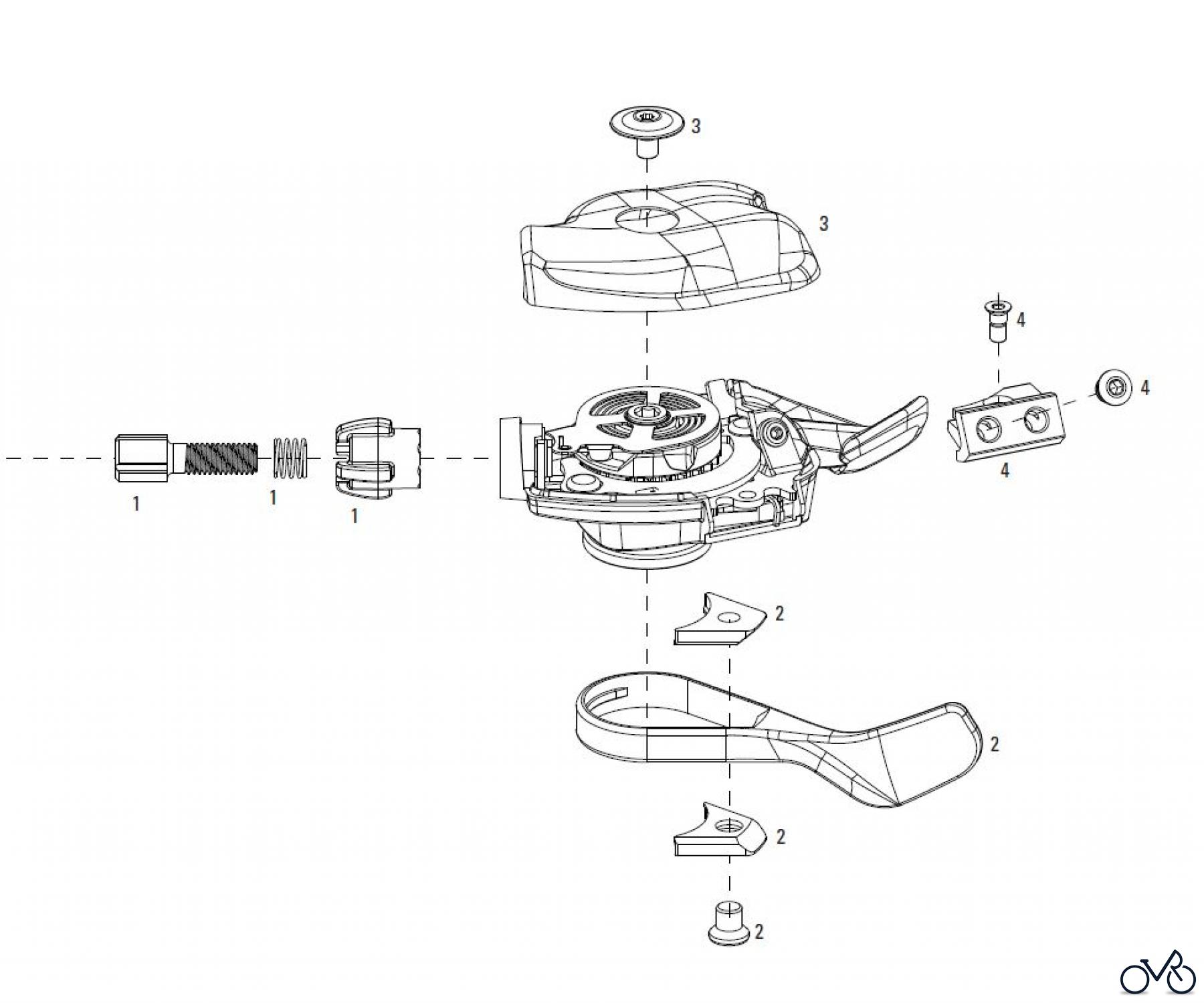 3

3

4

4

4

1

1

1

2

2

2

2