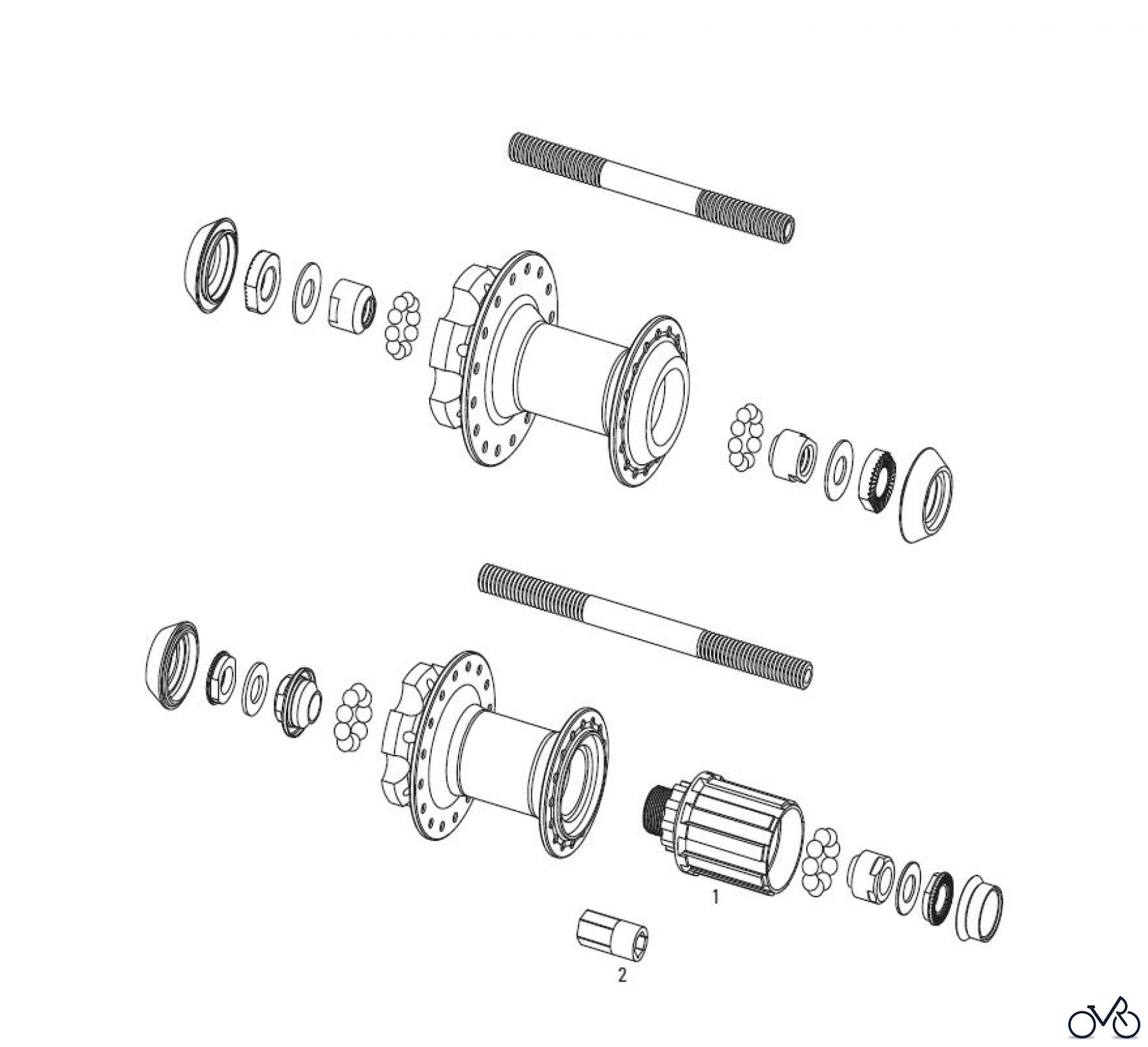 1

2