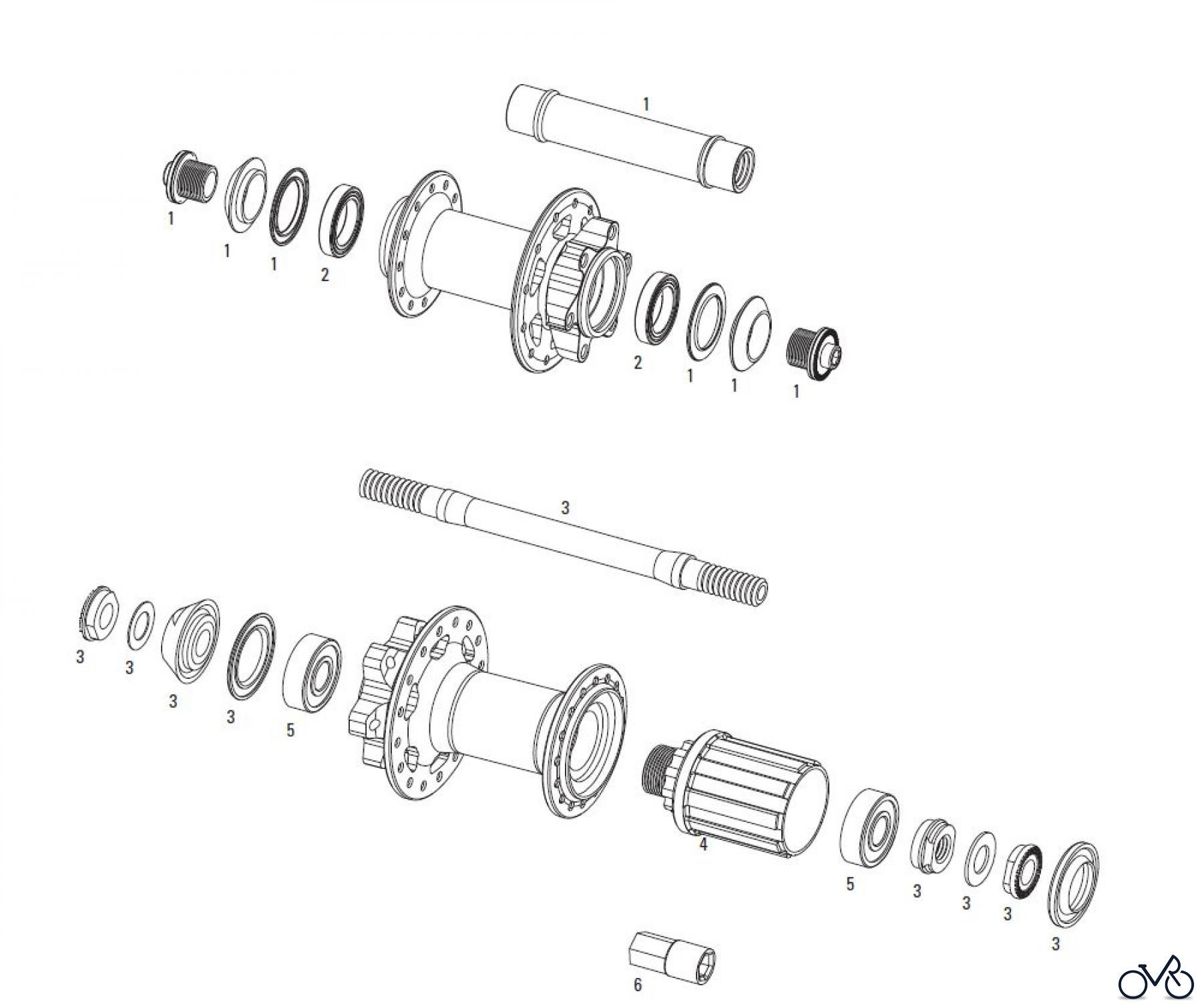 1
1
1
1
2
2
1
1
1
3
3
3
3
3
5
4
5
3
3
3
3
6