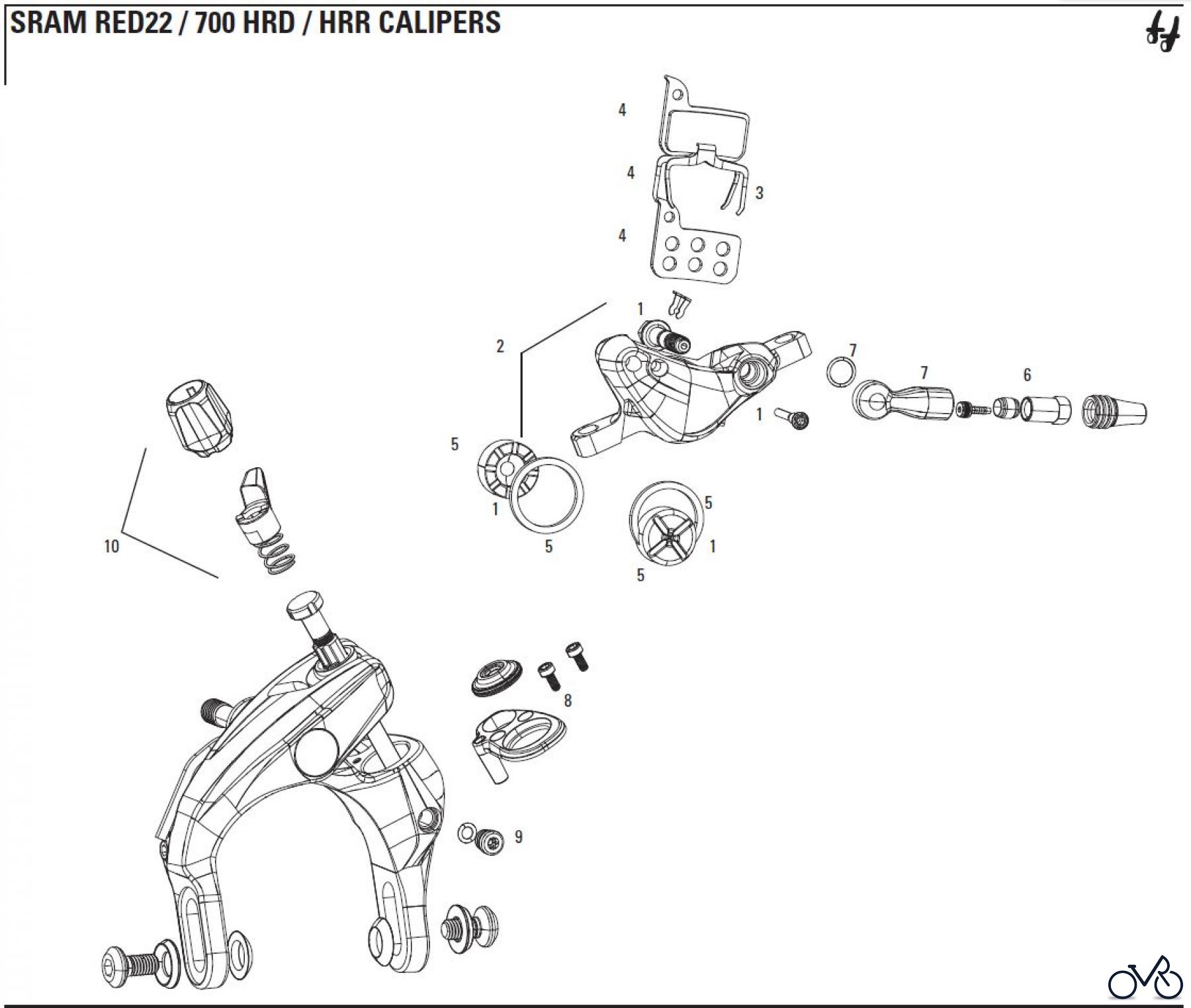 SRAM RED22 / 700 HRD / HRR CALIPERS

4
4
3
4
1
2
7
7
6
1
5
1
5
5
1
5
10
8
9