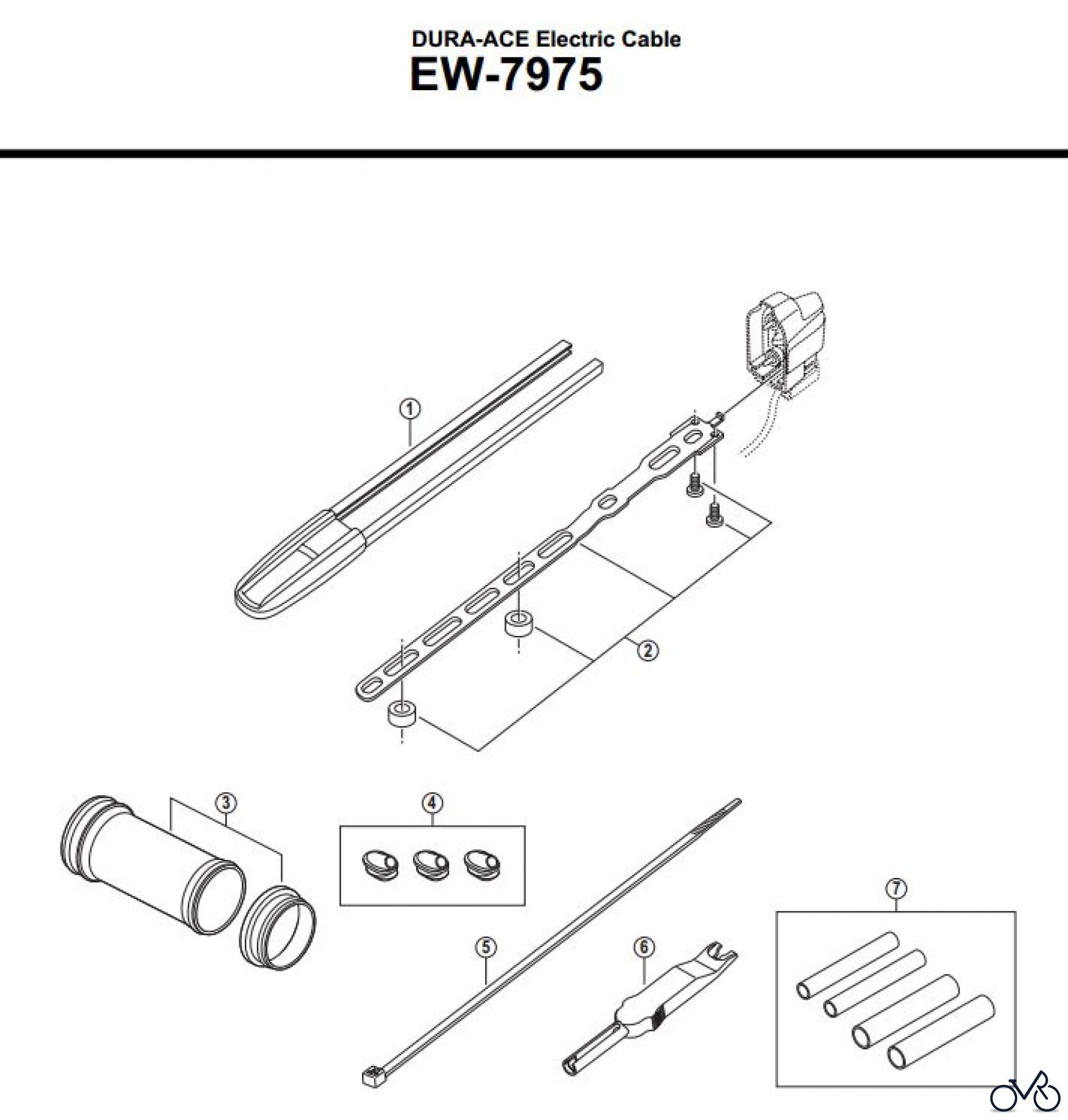 DURA-ACE Electric Cable
EW-7975

1

2

3

4

5

6

7