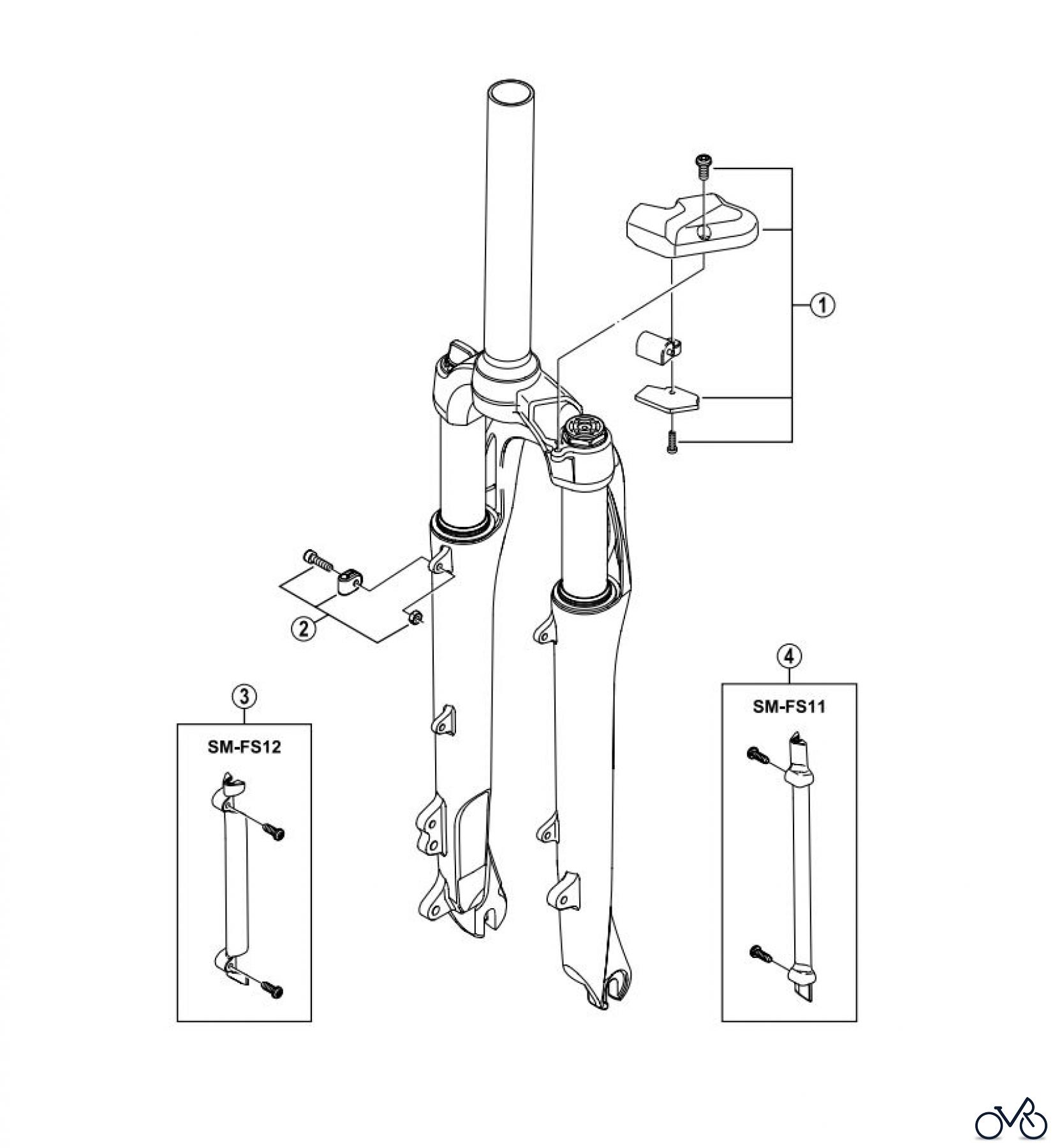 1

2

3

SM-FS12

4

SM-FS11