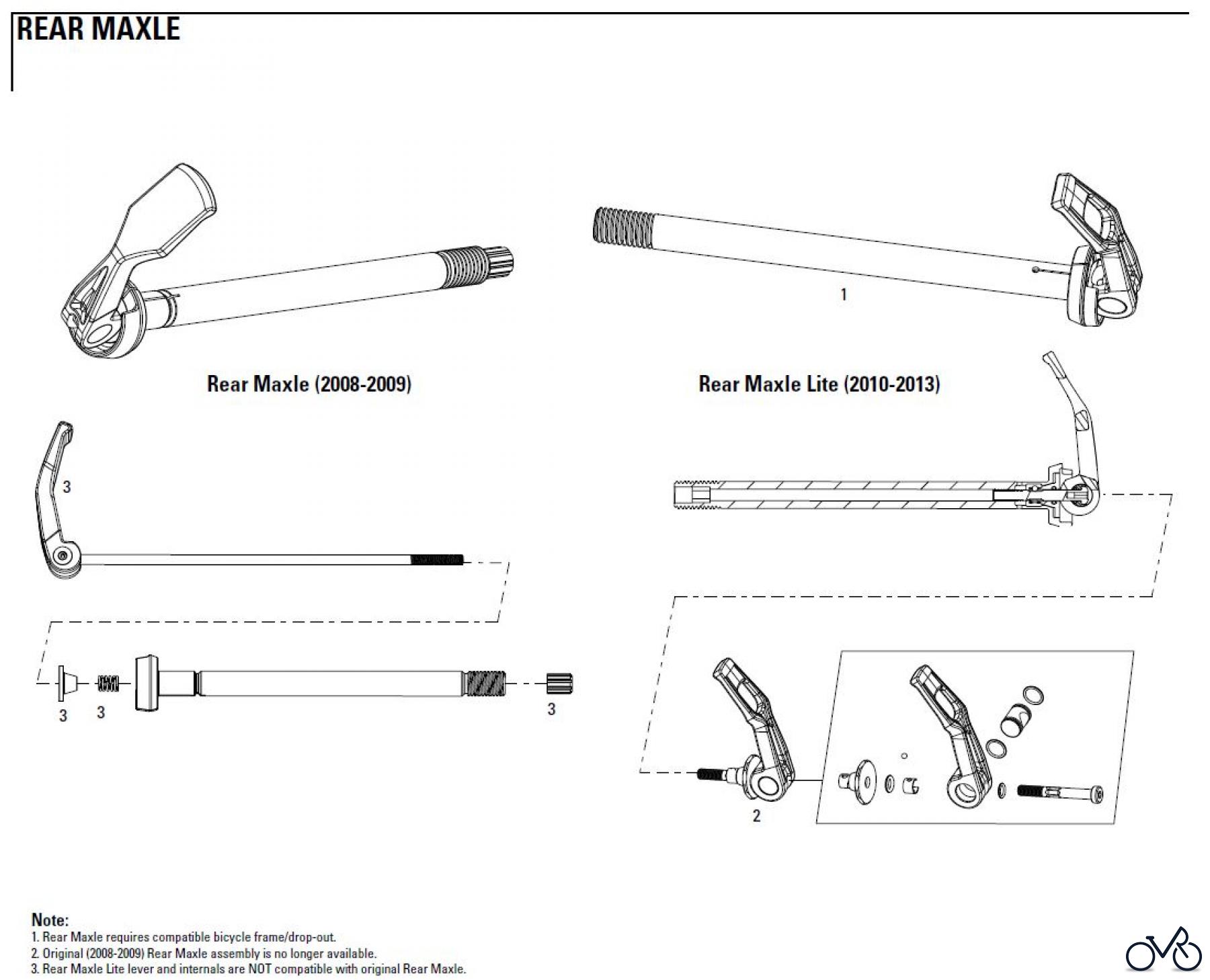 REAR MAXLE

1

Rear Maxle (2008-2009)

Rear Maxle Lite (2010-2013)

3

3

3

3

2

Note:
1. Rear Maxle requires compatible bicycle frame/drop-out.
2. Original (2008-2009) Rear Maxle assembly is no longer available.
3. Rear Maxle Lite lever and internals are NOT compatible with original Rear Maxle.