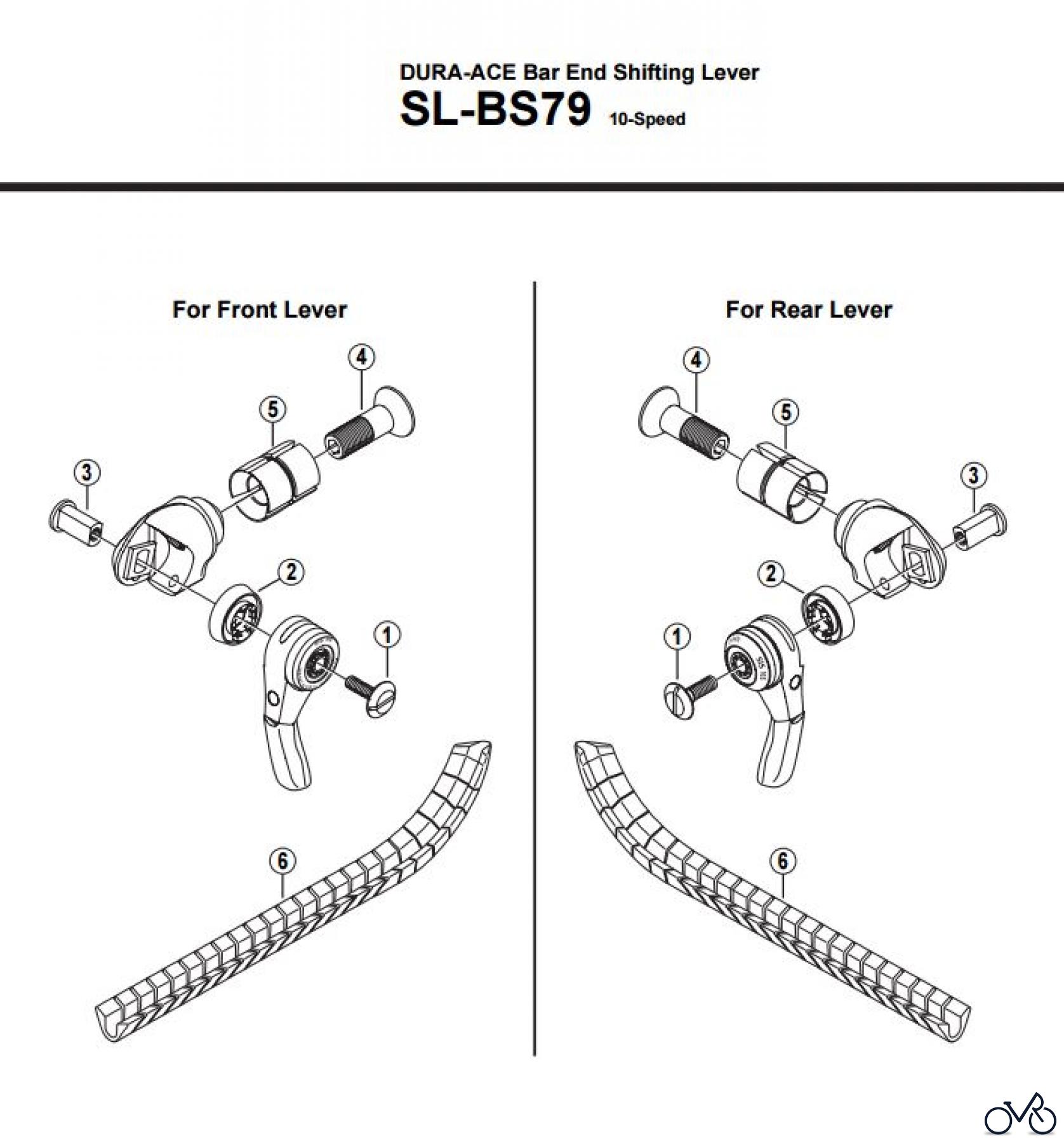 DURA-ACE Bar End Shifting Lever
SL-BS79 10-Speed

For Front Lever

4
5
3
2
1
6

For Rear Lever

4
5
3
2
1
6