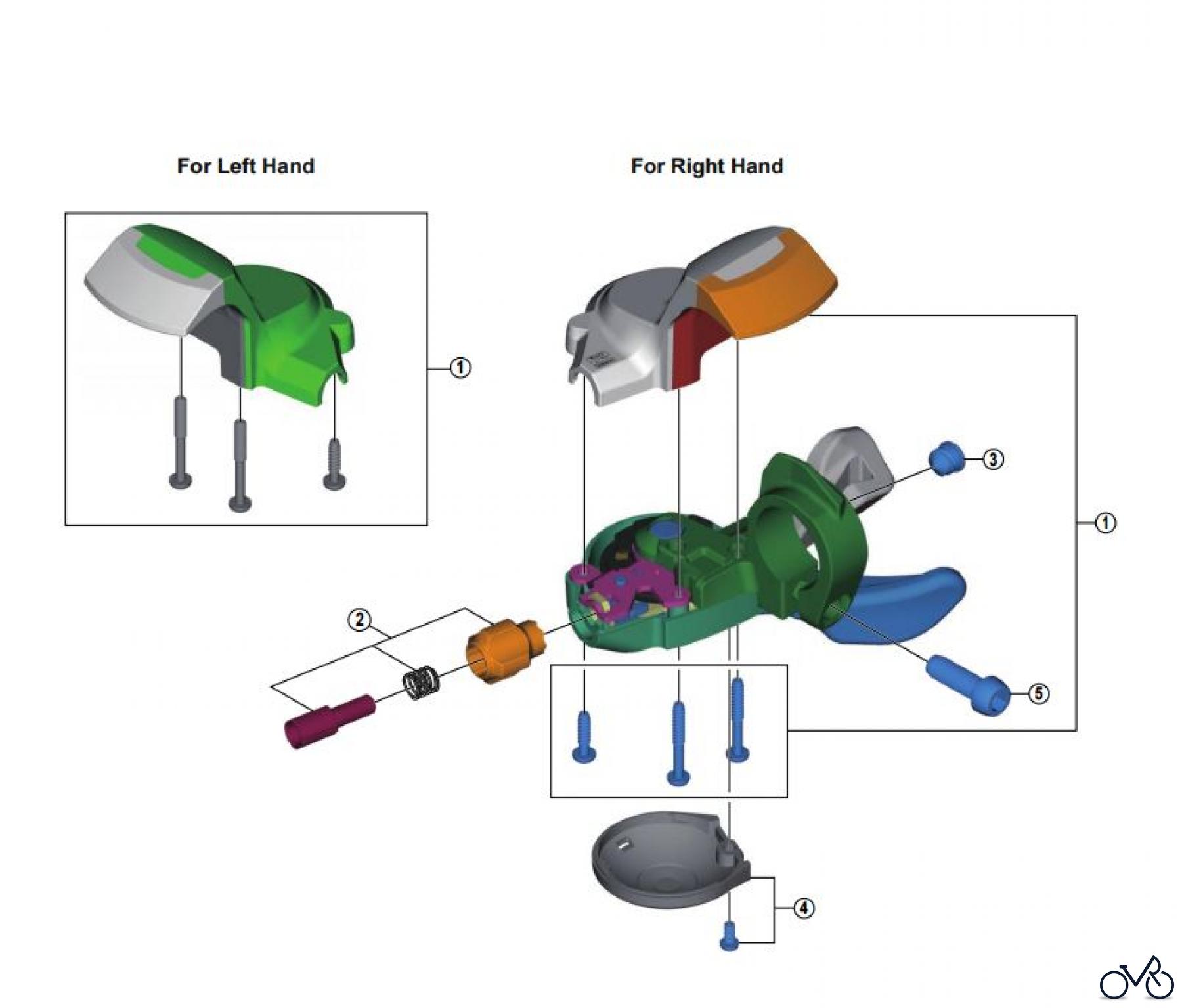 For Left Hand

For Right Hand

①

②

③

①

⑤

④