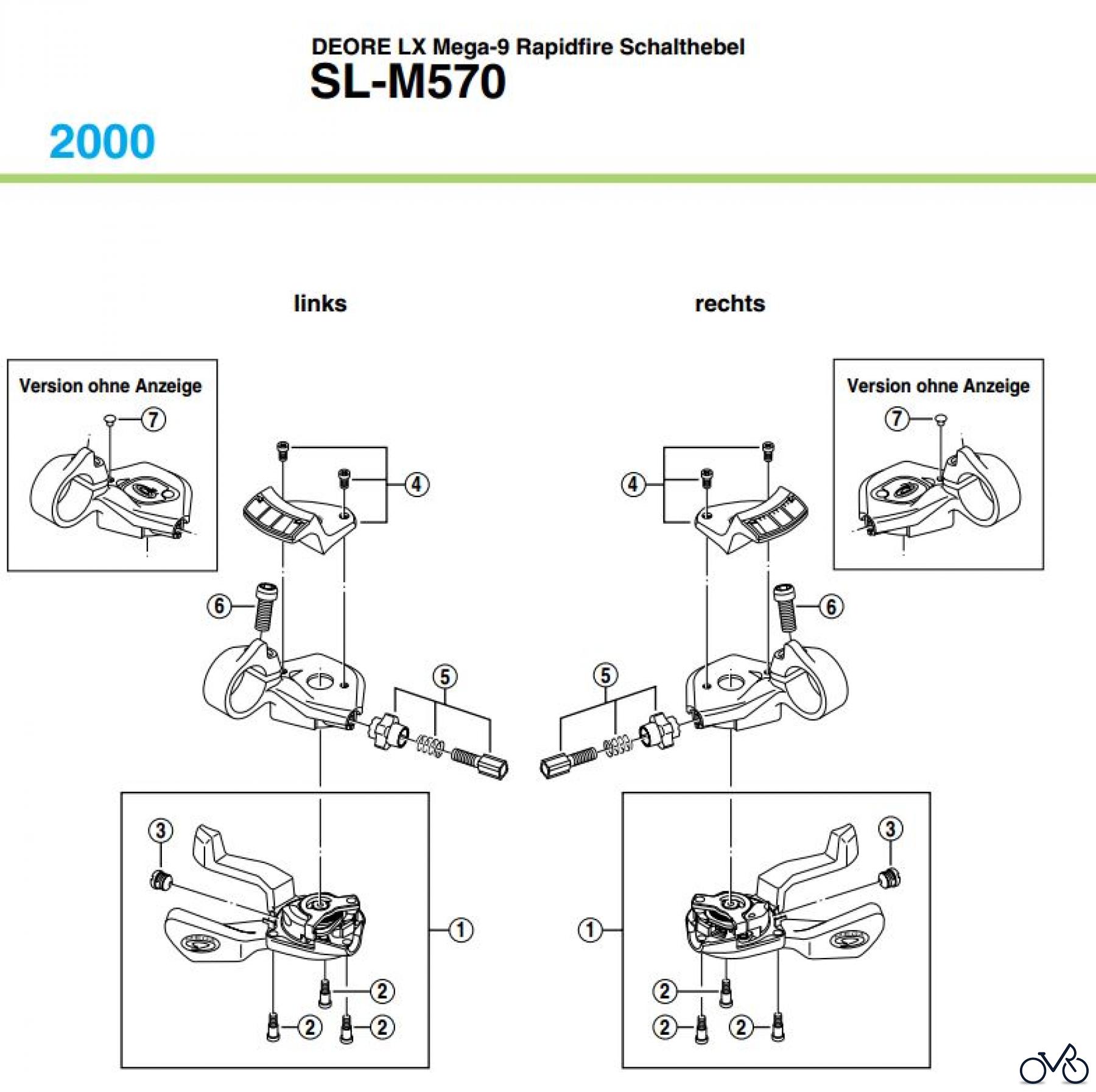 DEORE LX Mega-9 Rapidfire Schalthebel
SL-M570

2000

links

rechts

Version ohne Anzeige

7

4

6

5

3

1

2

2

2

Version ohne Anzeige

7

4

6

5

3

1

2

2

2