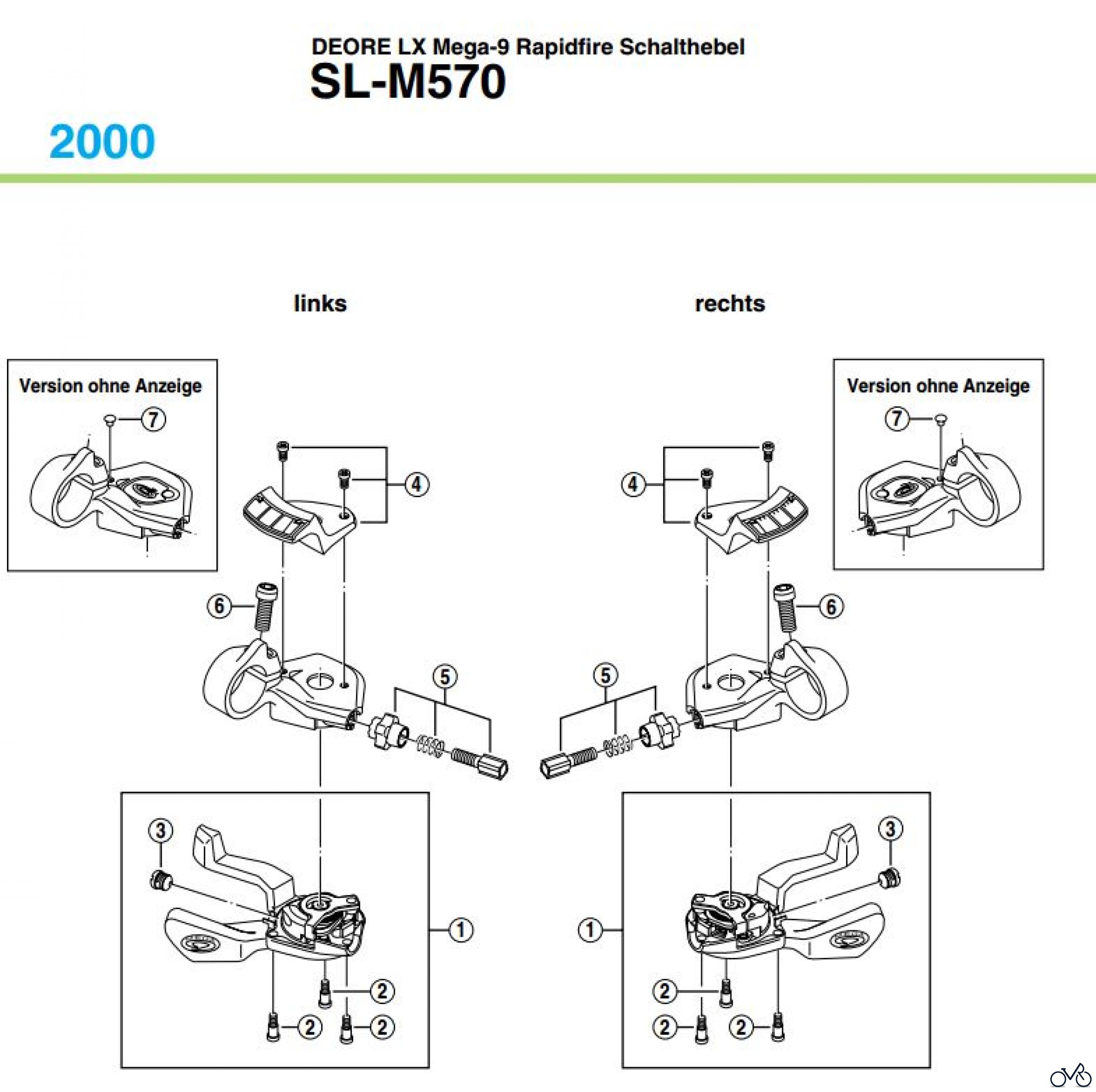 DEORE LX Mega-9 Rapidfire Schalthebel
SL-M570

2000

links

rechts

Version ohne Anzeige

7

4

6

5

3

1

2

2

2

Version ohne Anzeige

7

4

6

5

3

1

2

2

2