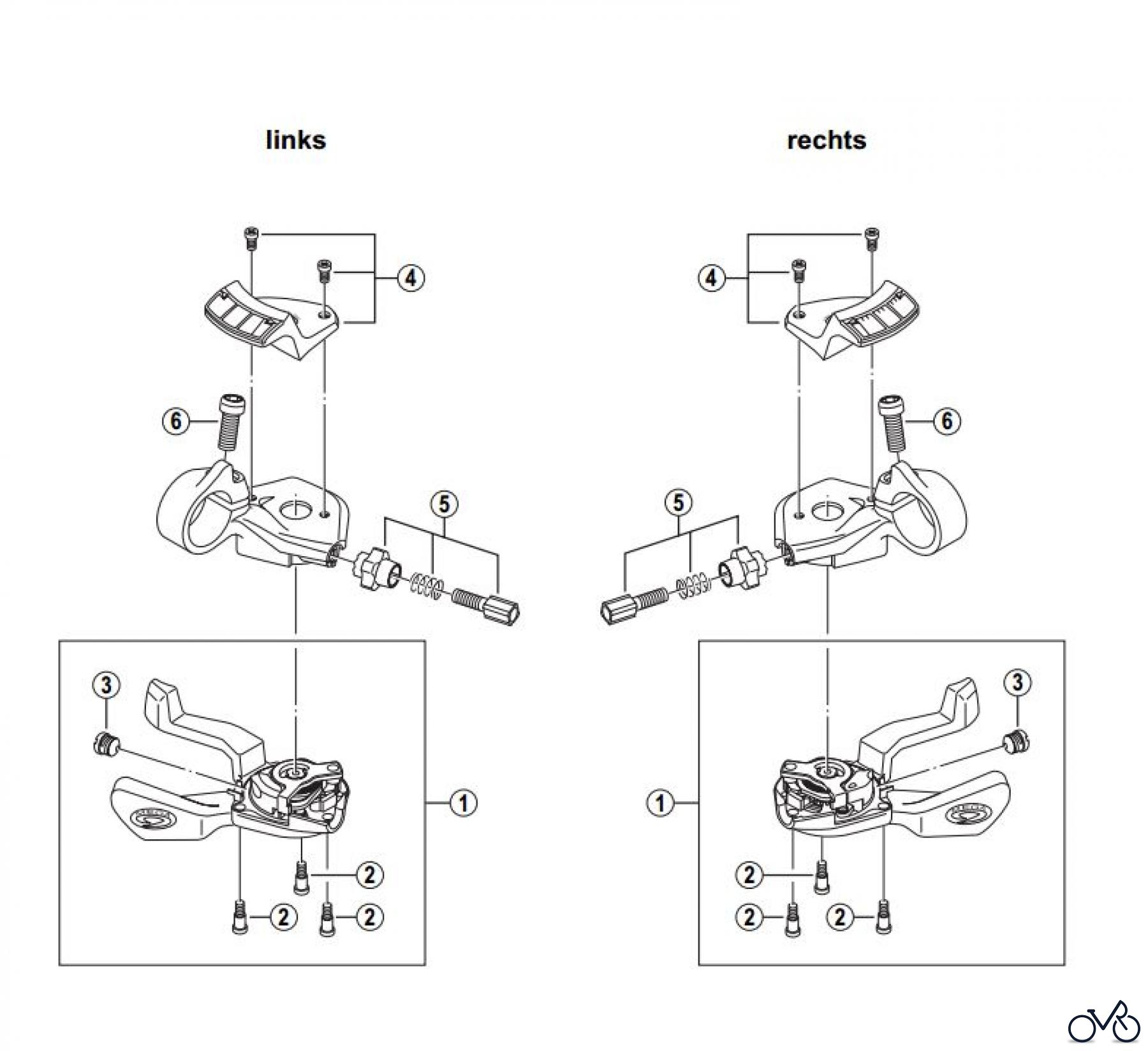 links

rechts

4

6

5

3

1

2

2

2

4

6

5

3

1

2

2

2