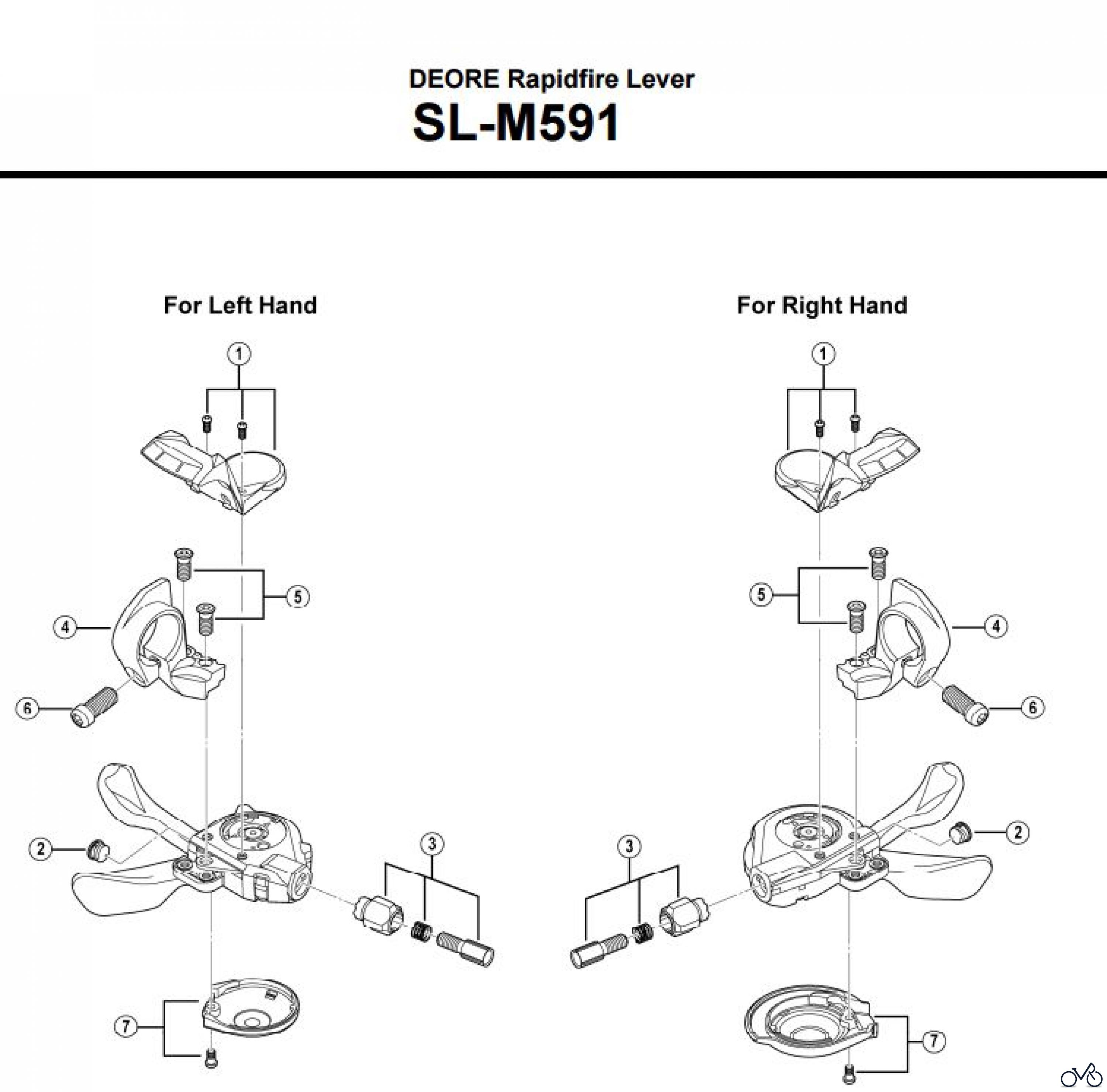 DEORE Rapidfire Lever
SL-M591

For Left Hand

1
5
4
6
2
3
7

For Right Hand

1
5
4
6
2
3
7