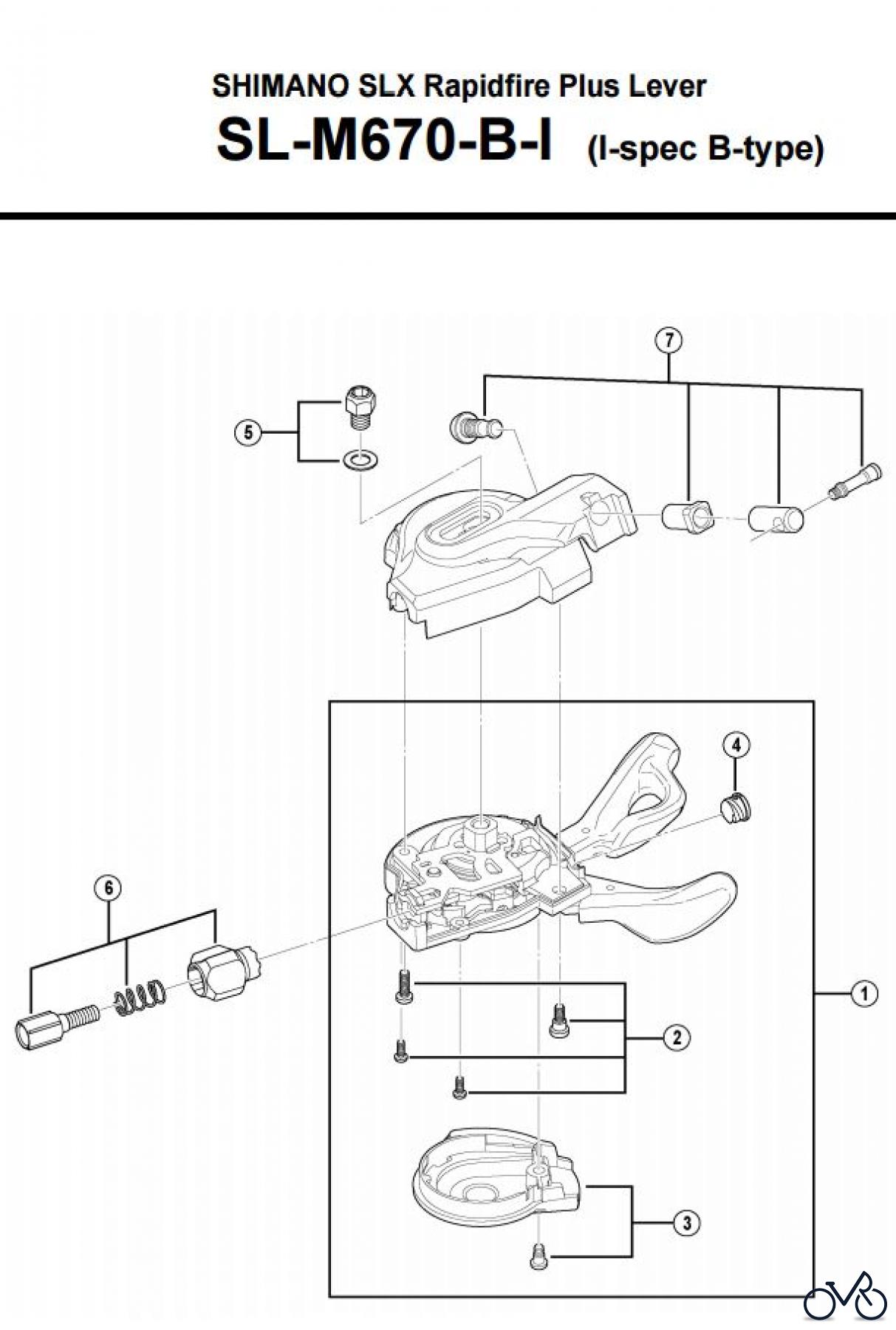 SHIMANO SLX Rapidfire Plus Lever

SL-M670-B-I (I-spec B-type)

7

5

4

6

1

2

3