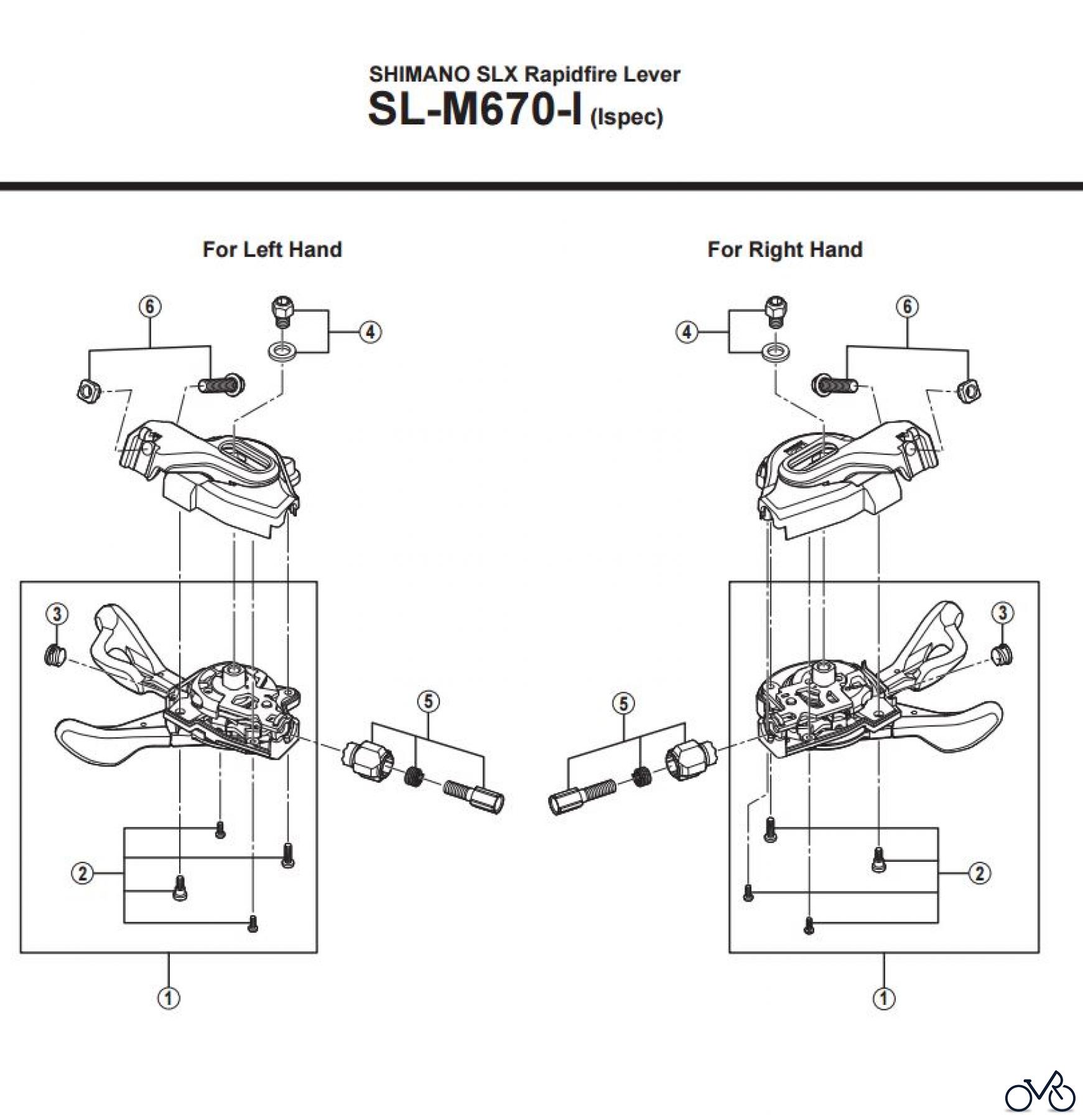 SHIMANO SLX Rapidfire Lever
SL-M670-I (Ispec)

For Left Hand

6
4
3
5
2
1

For Right Hand

4
6
3
5
2
1