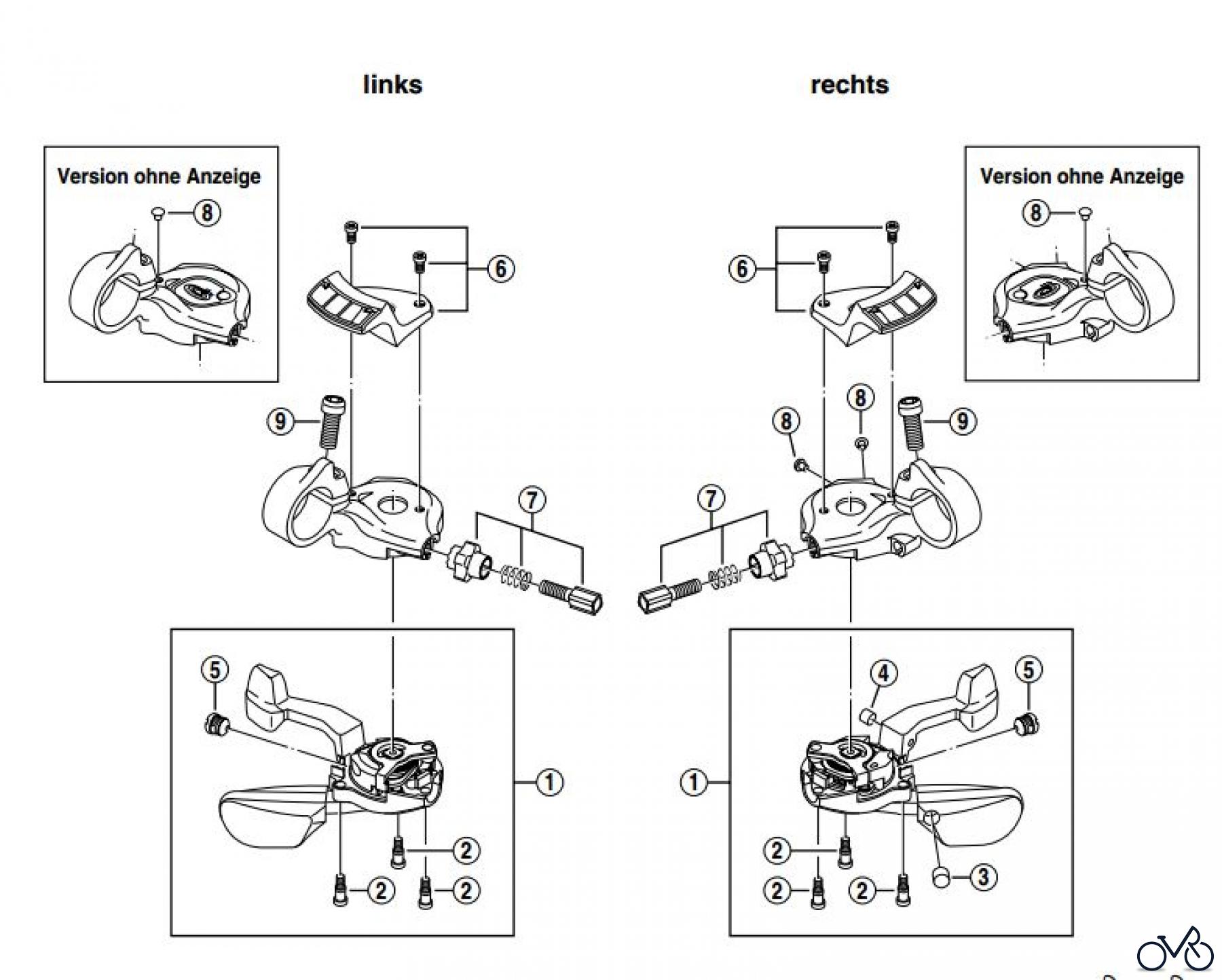 links

rechts

Version ohne Anzeige

8

6

9

7

5

1

2

2

2

Version ohne Anzeige

8

6

8

8

9

7

4

5

1

2

2

2

3