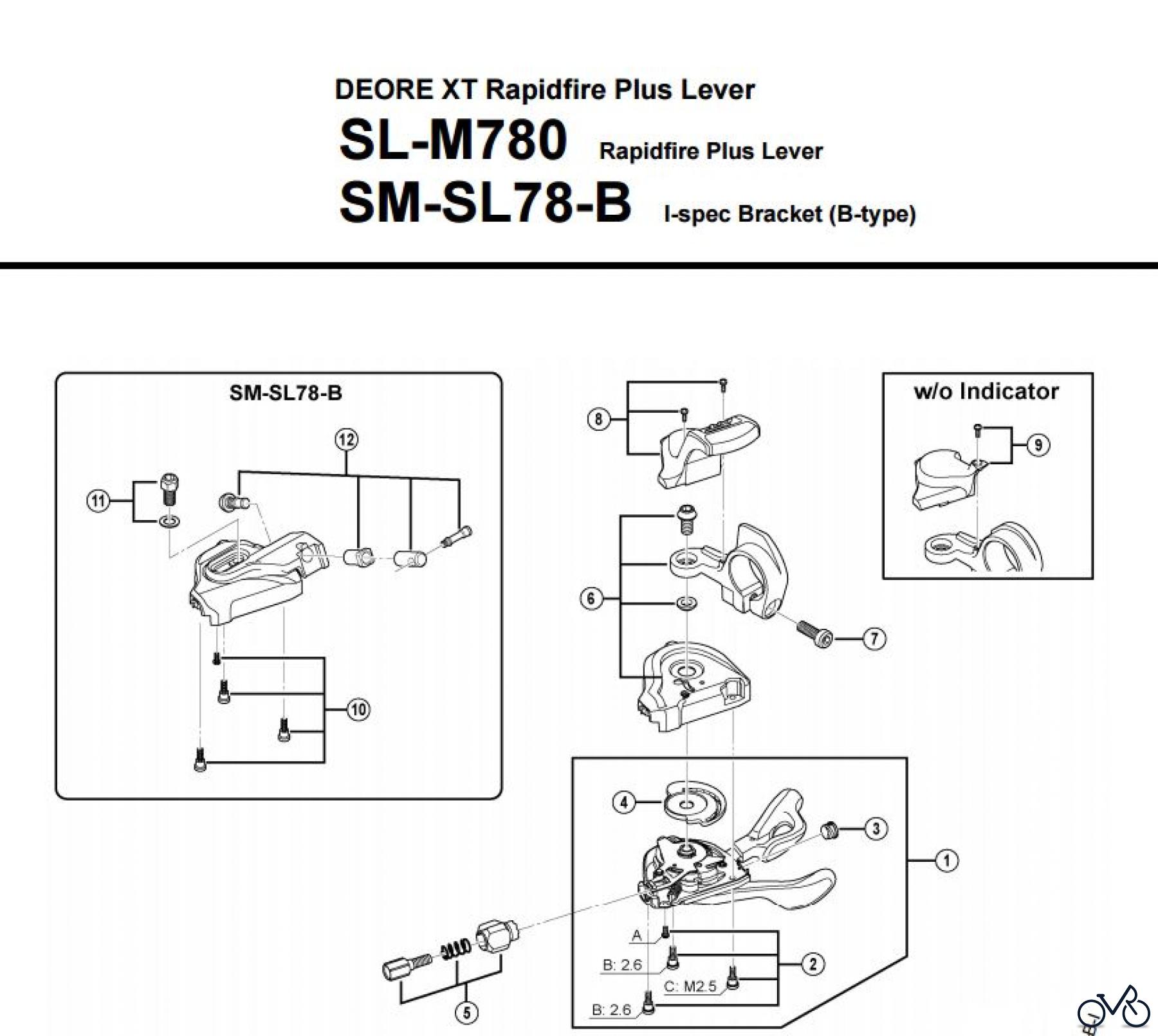 DEORE XT Rapidfire Plus Lever

SL-M780 Rapidfire Plus Lever

SM-SL78-B I-spec Bracket (B-type)

SM-SL78-B

12

11

10

8

6

7

w/o Indicator

9

4

3

1

A

B: 2.6

C: M2.5

B: 2.6

2

5