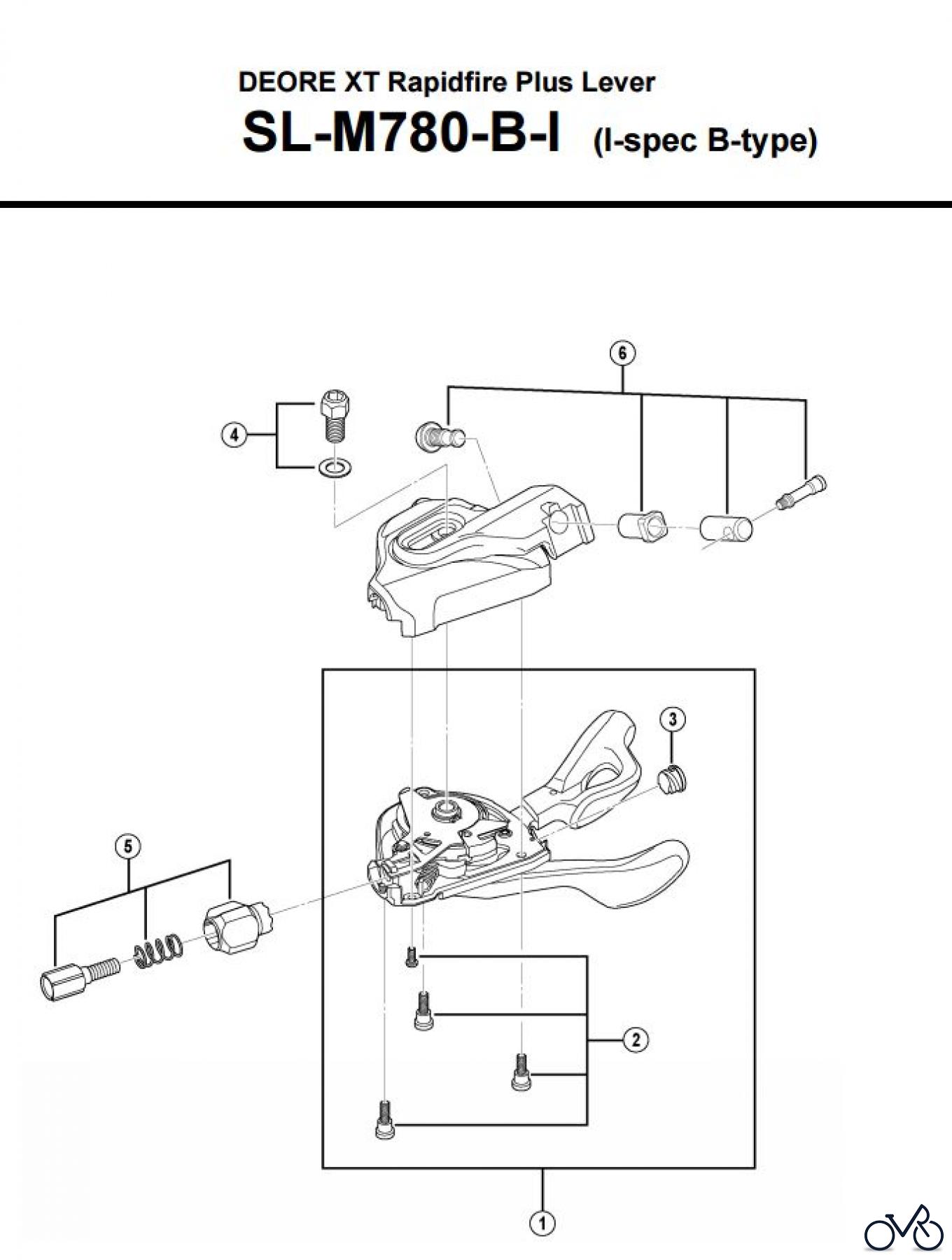 DEORE XT Rapidfire Plus Lever
SL-M780-B-I (I-spec B-type)

6

4

3

5

2

1