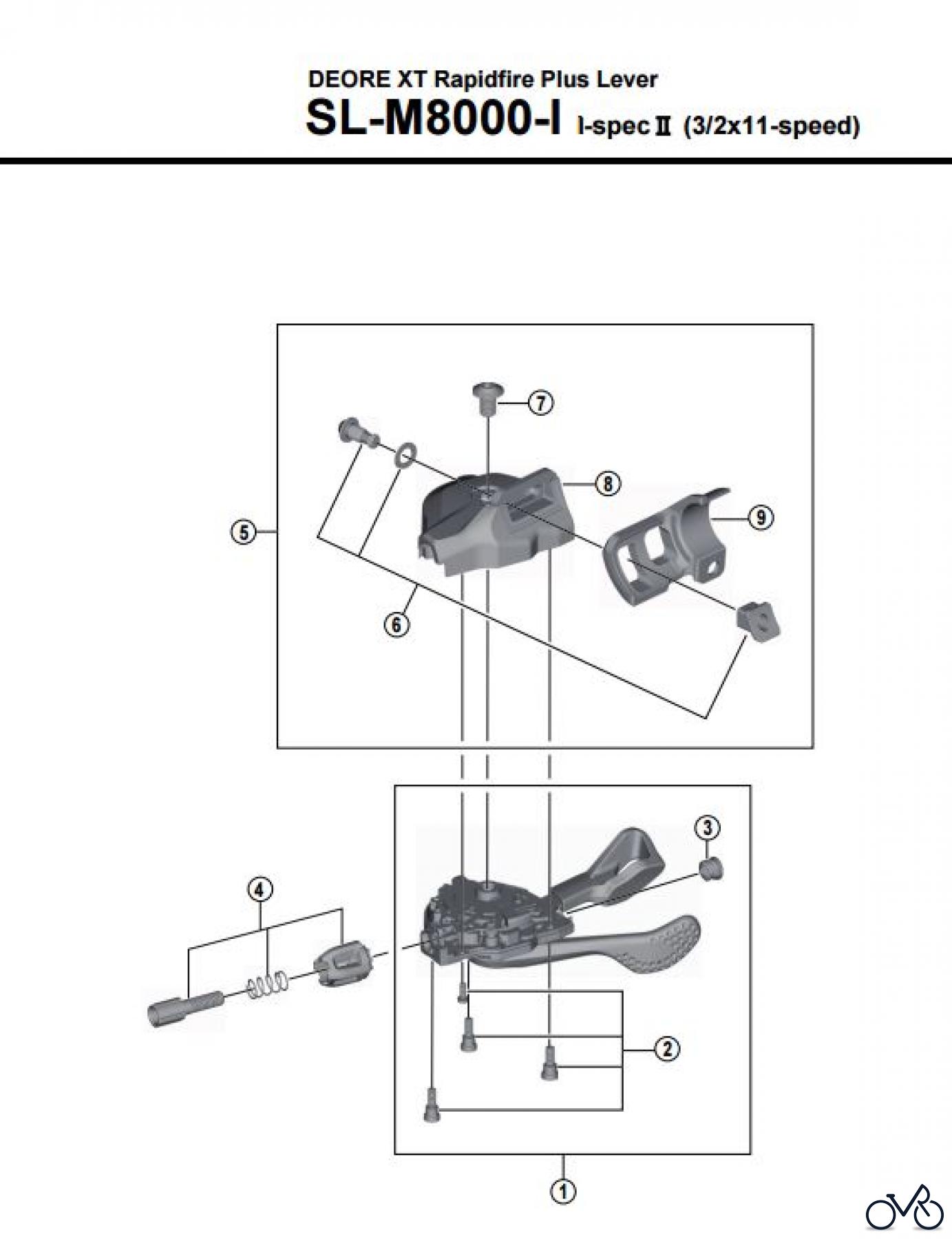 DEORE XT Rapidfire Plus Lever

SL-M8000-I I-spec Ⅱ (3/2x11-speed)

7

8

9

5

6

3

4

2

1