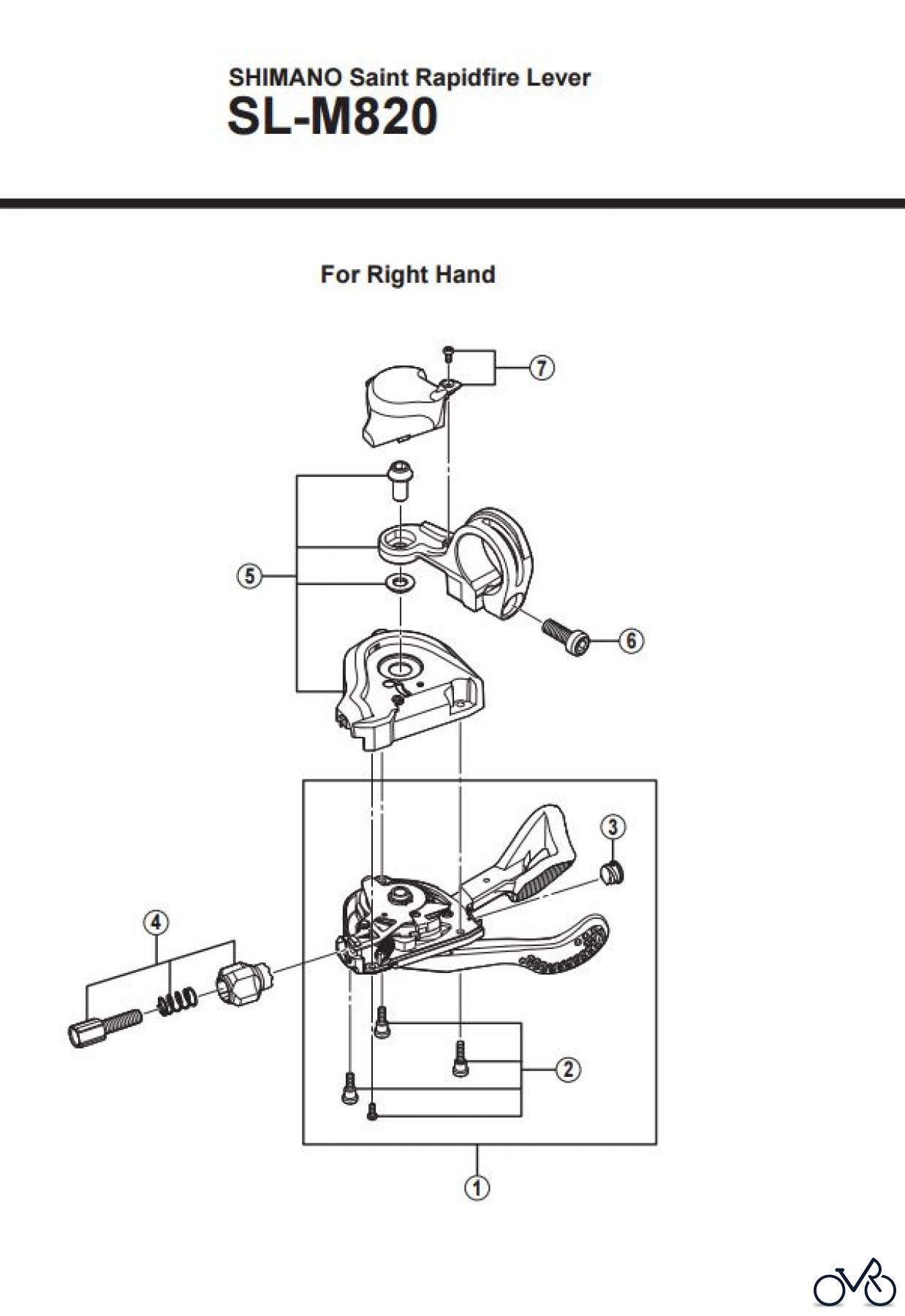 SHIMANO Saint Rapidfire Lever
SL-M820

For Right Hand

7
5
6
3
4
2
1