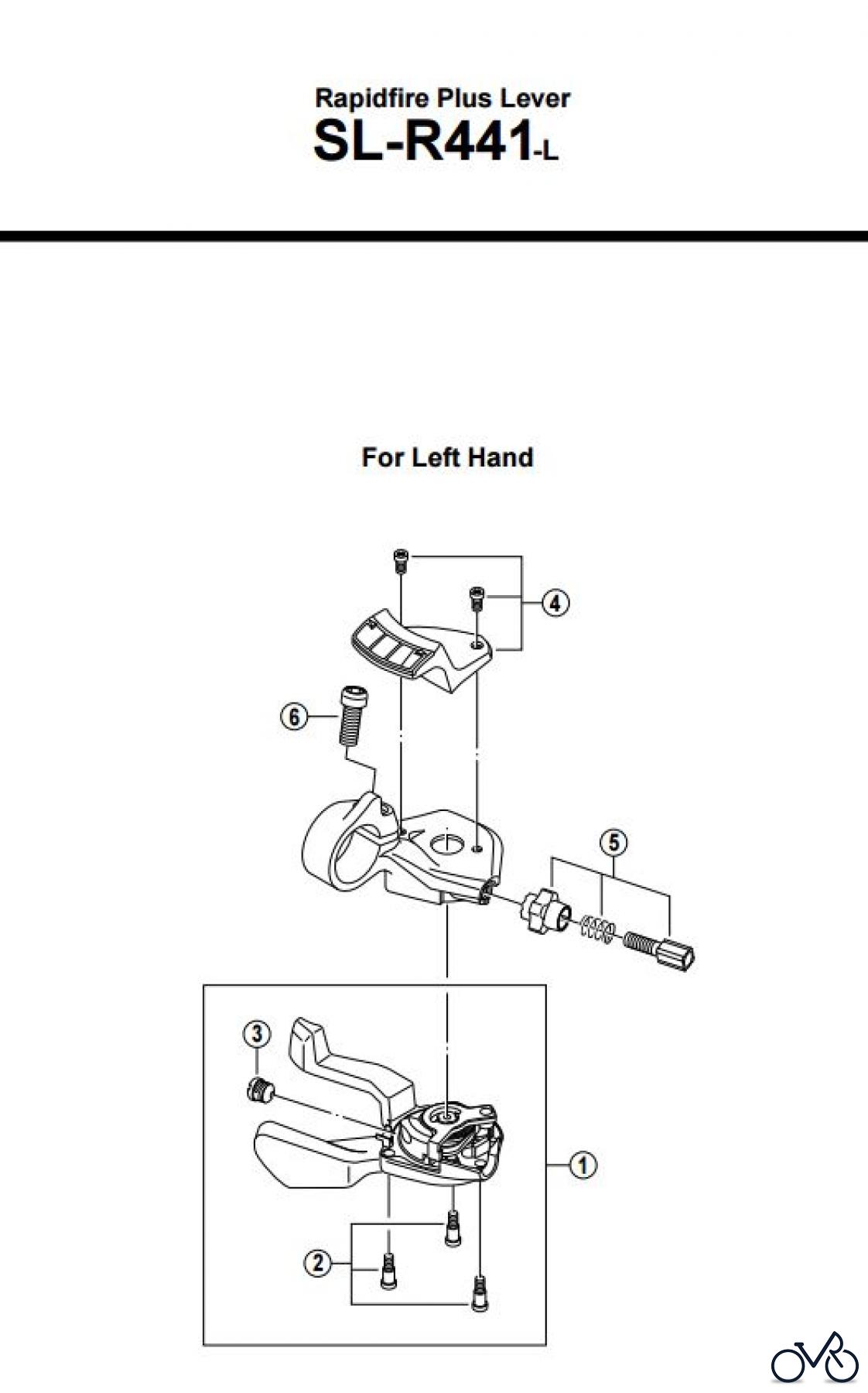 Rapidfire Plus Lever
SL-R441-L

For Left Hand

4

6

5

3

1

2