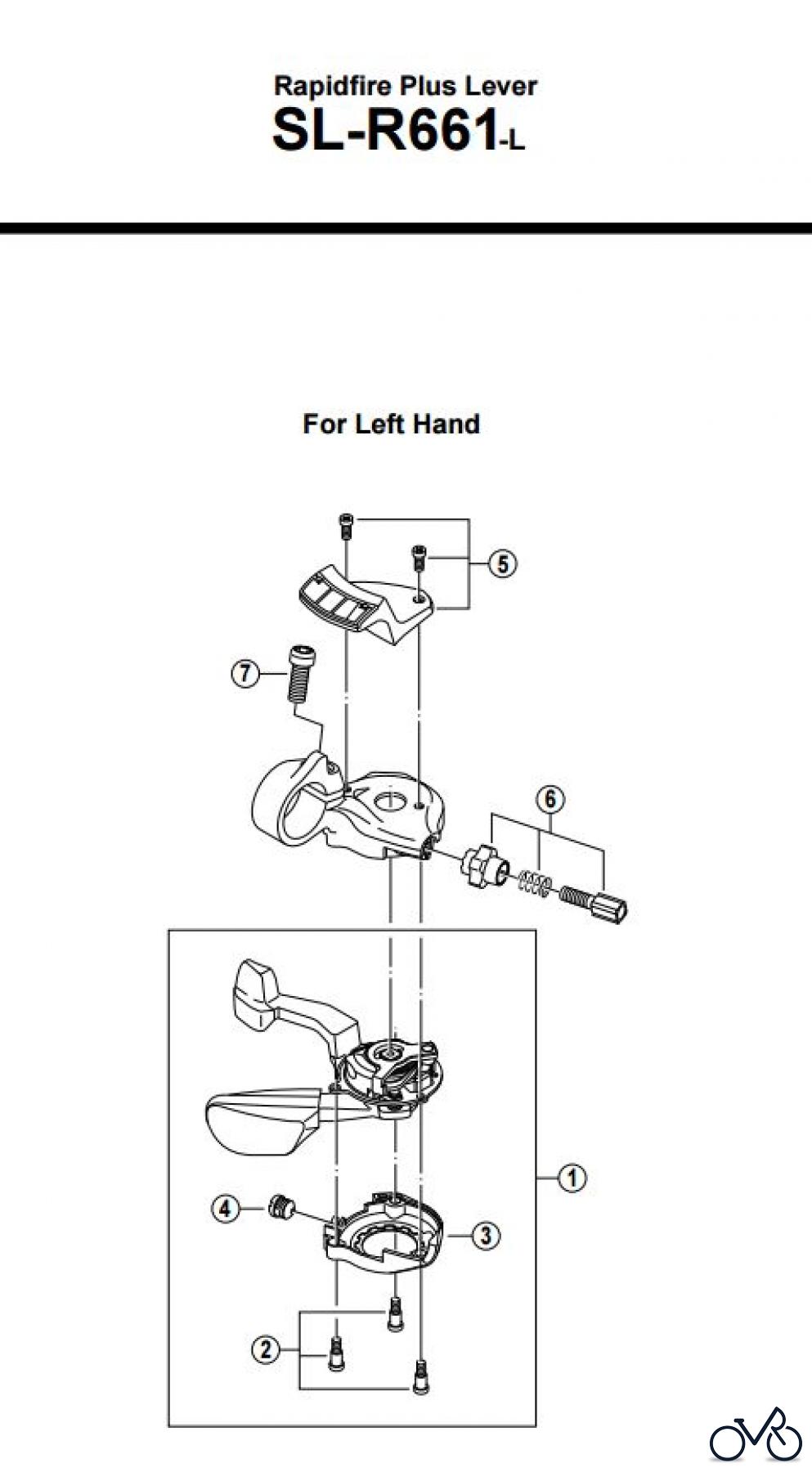 Rapidfire Plus Lever
SL-R661-L

For Left Hand

5
7
6
1
4
3
2