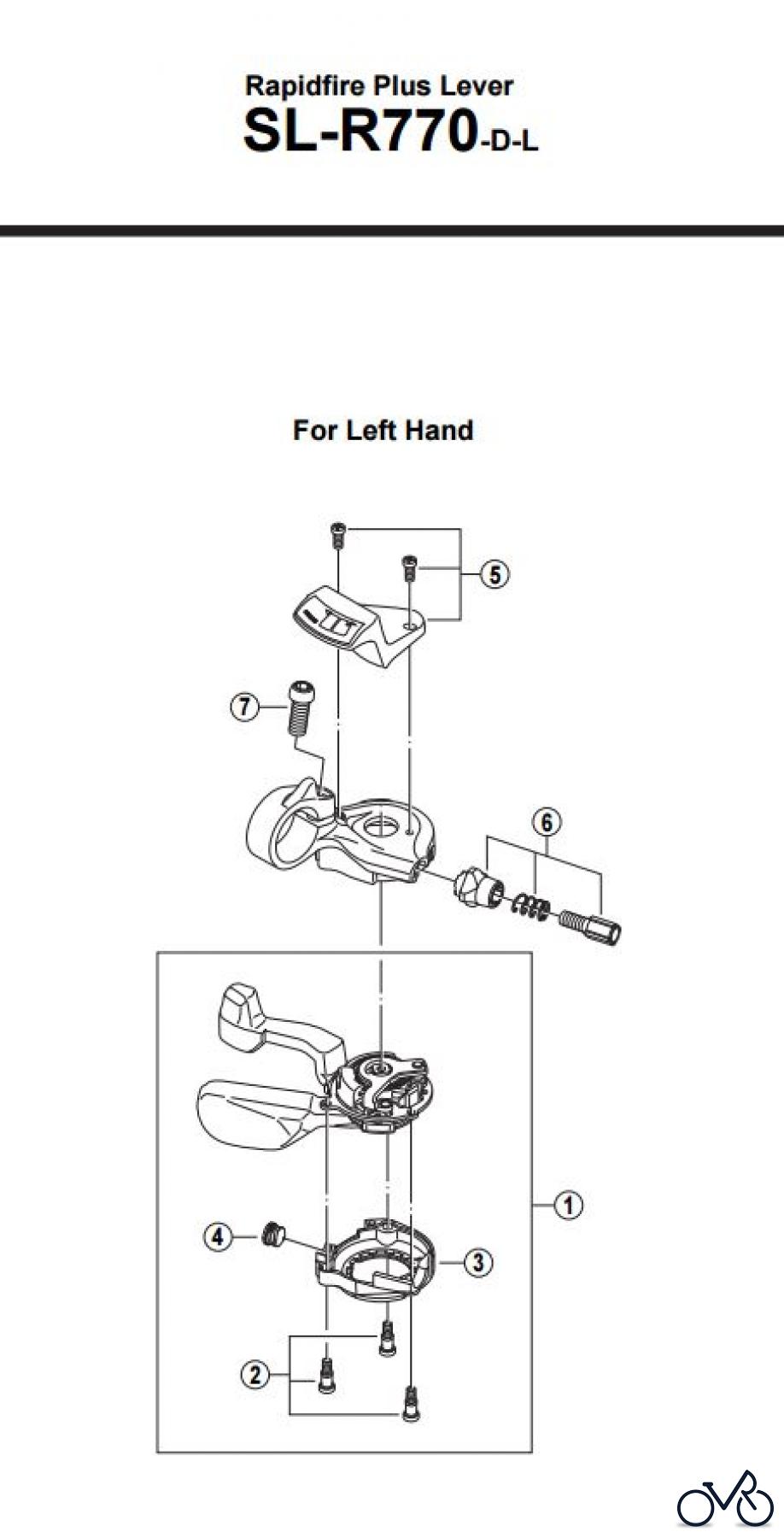 Rapidfire Plus Lever
SL-R770-D-L

For Left Hand

5

7

6

1

4

3

2