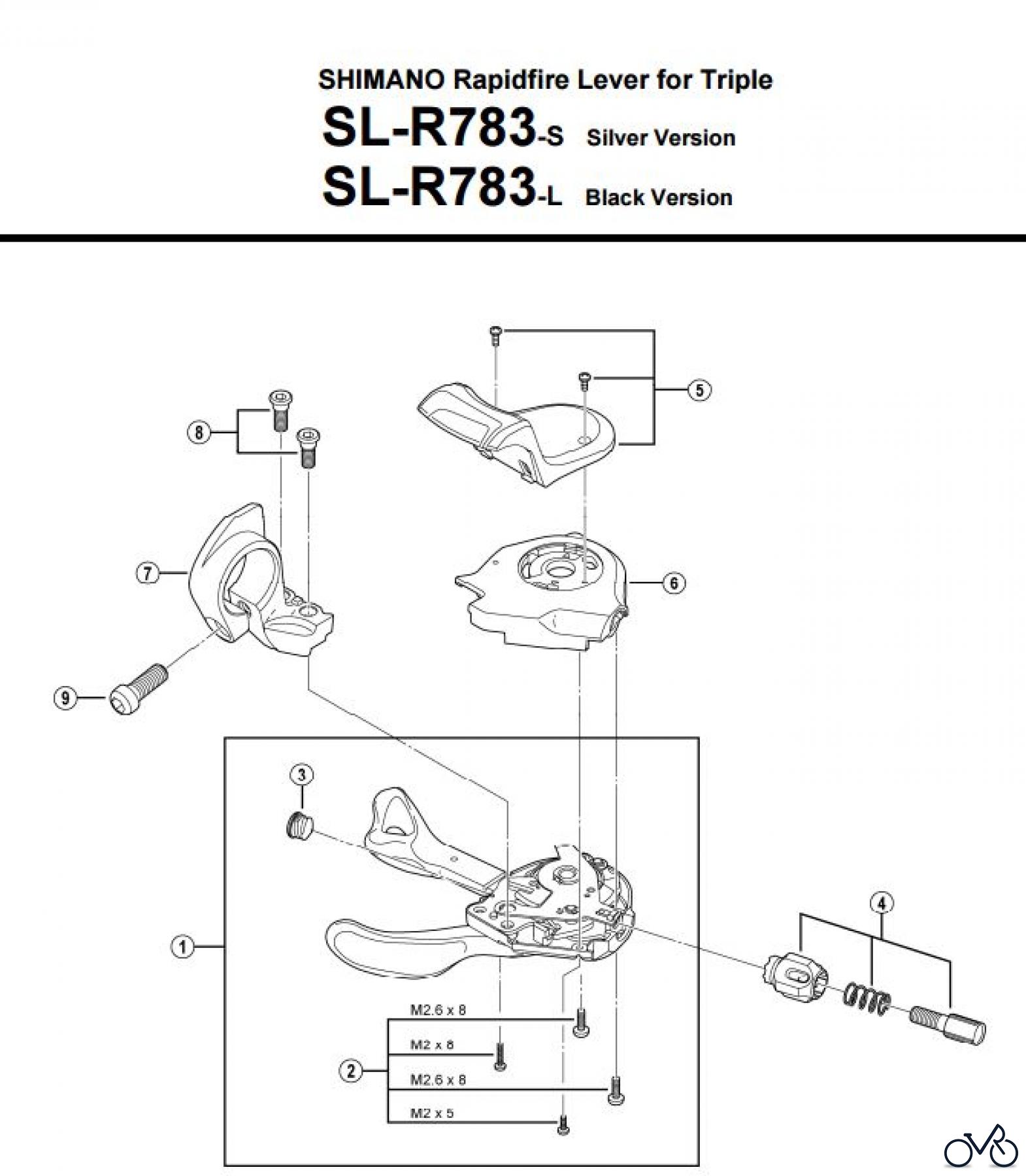 SHIMANO Rapidfire Lever for Triple
SL-R783-S Silver Version
SL-R783-L Black Version

5
8
7
6
9
3
1
4
M2.6 x 8
M2 x 8
2
M2.6 x 8
M2 x 5