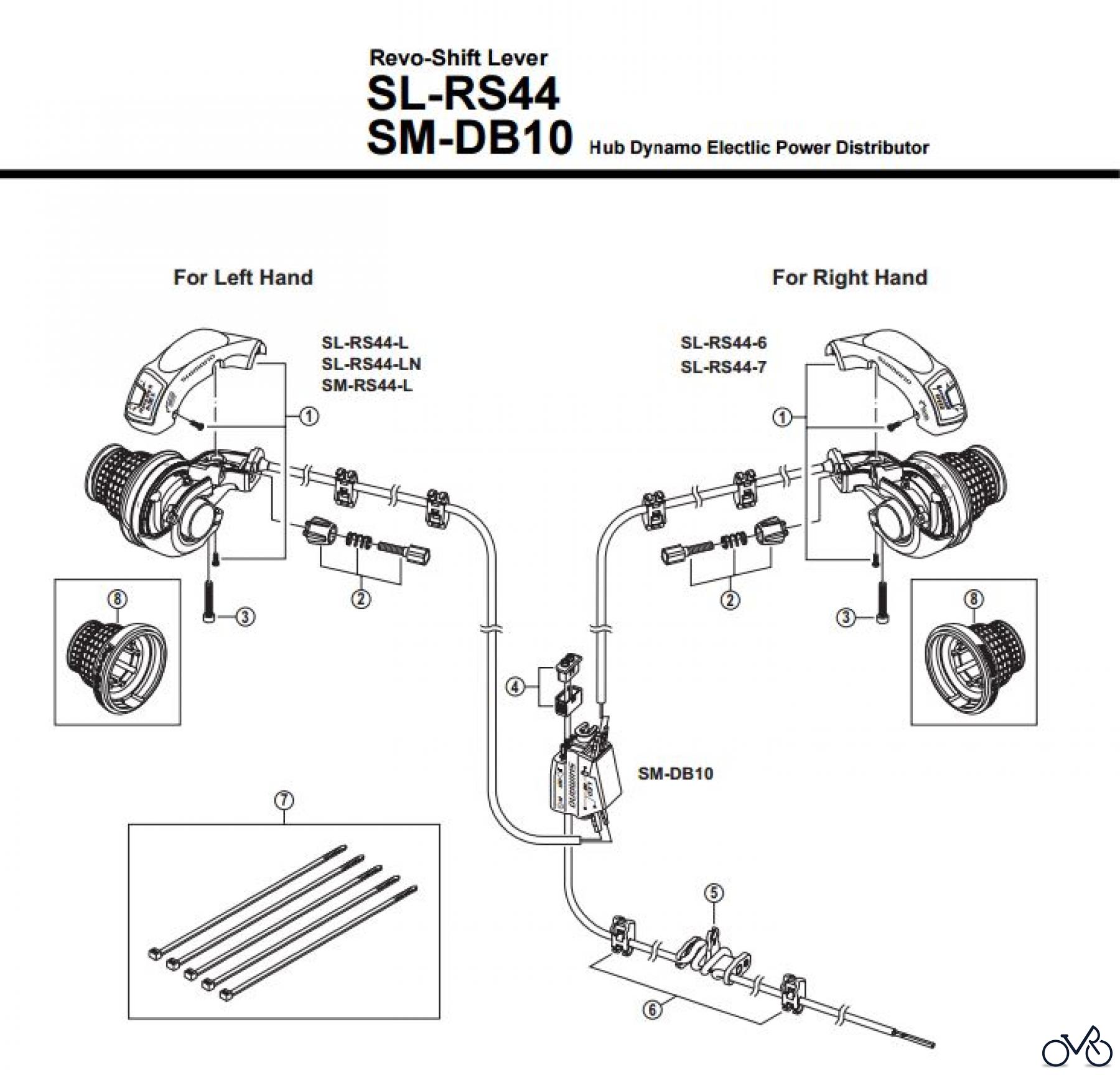 Revo-Shift Lever
SL-RS44
SM-DB10 Hub Dynamo Electlic Power Distributor

For Left Hand

For Right Hand

SL-RS44-L
SL-RS44-LN
SM-RS44-L

SL-RS44-6
SL-RS44-7

1
1
2
2
3
3
8
8
4
SM-DB10
7
5
6