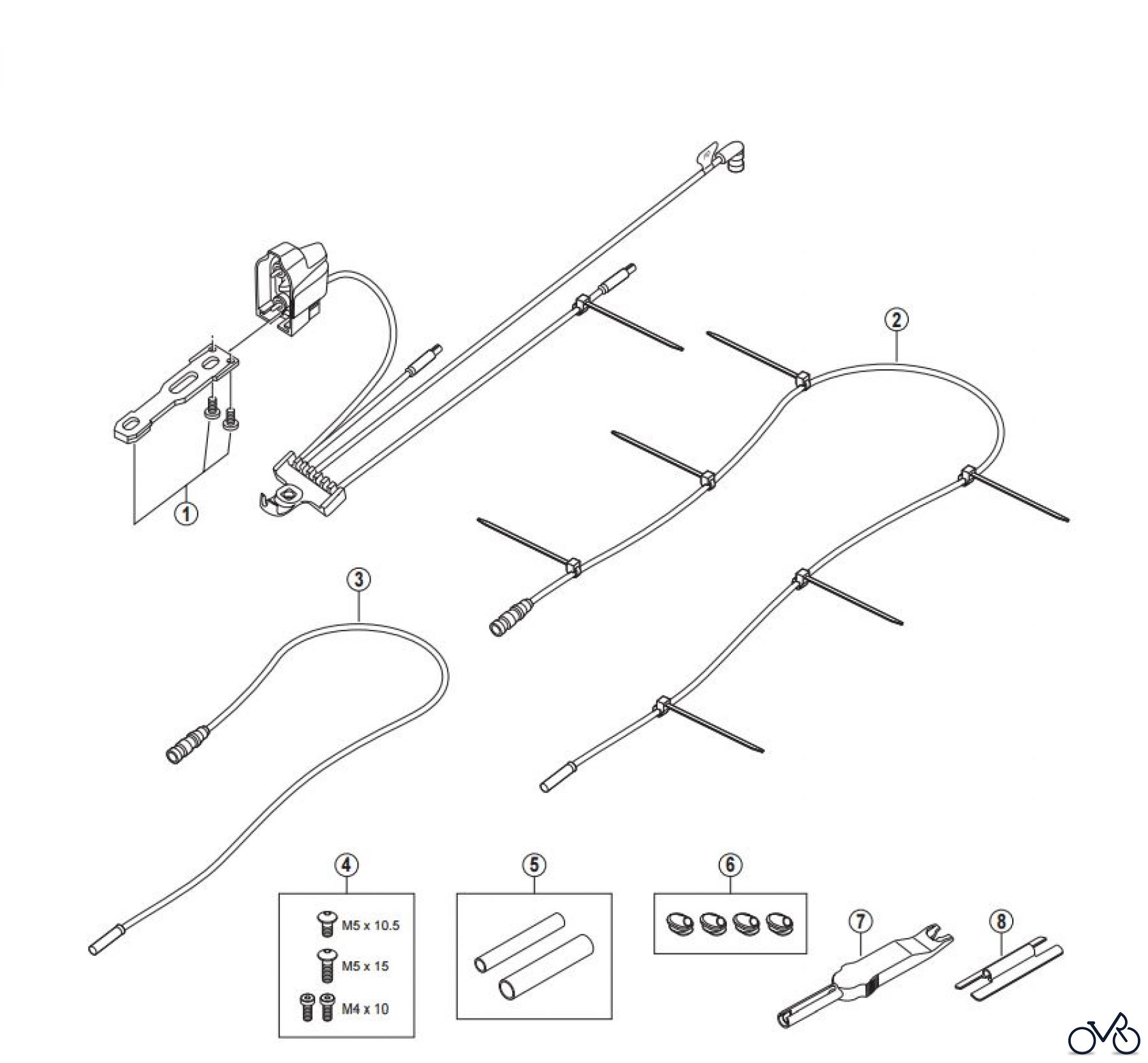 2

1

3

4

M5 x 10.5

M5 x 15

M4 x 10

5

6

7

8