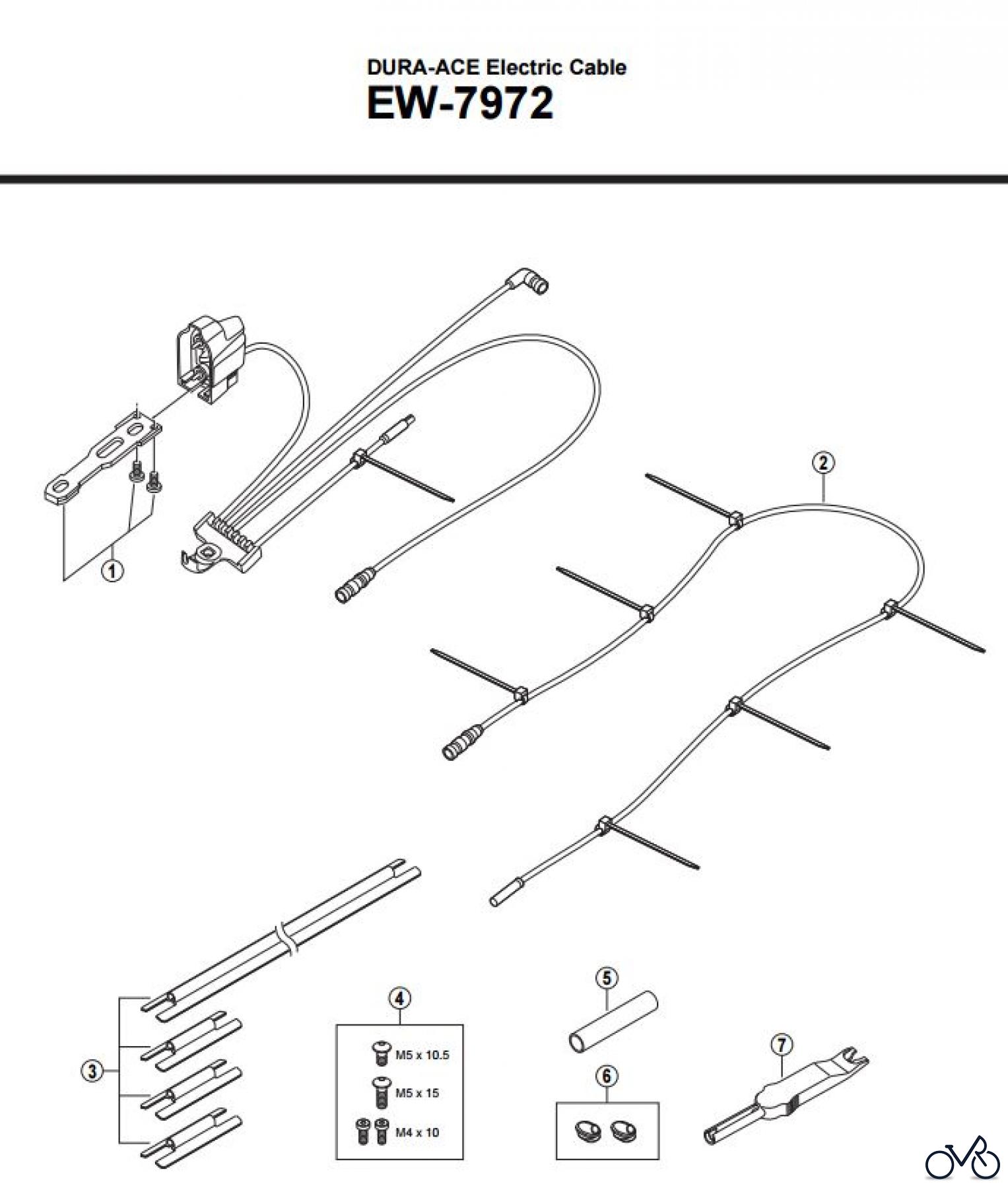 DURA-ACE Electric Cable
EW-7972

1

2

3

4

M5 x 10.5

M5 x 15

M4 x 10

5

6

7