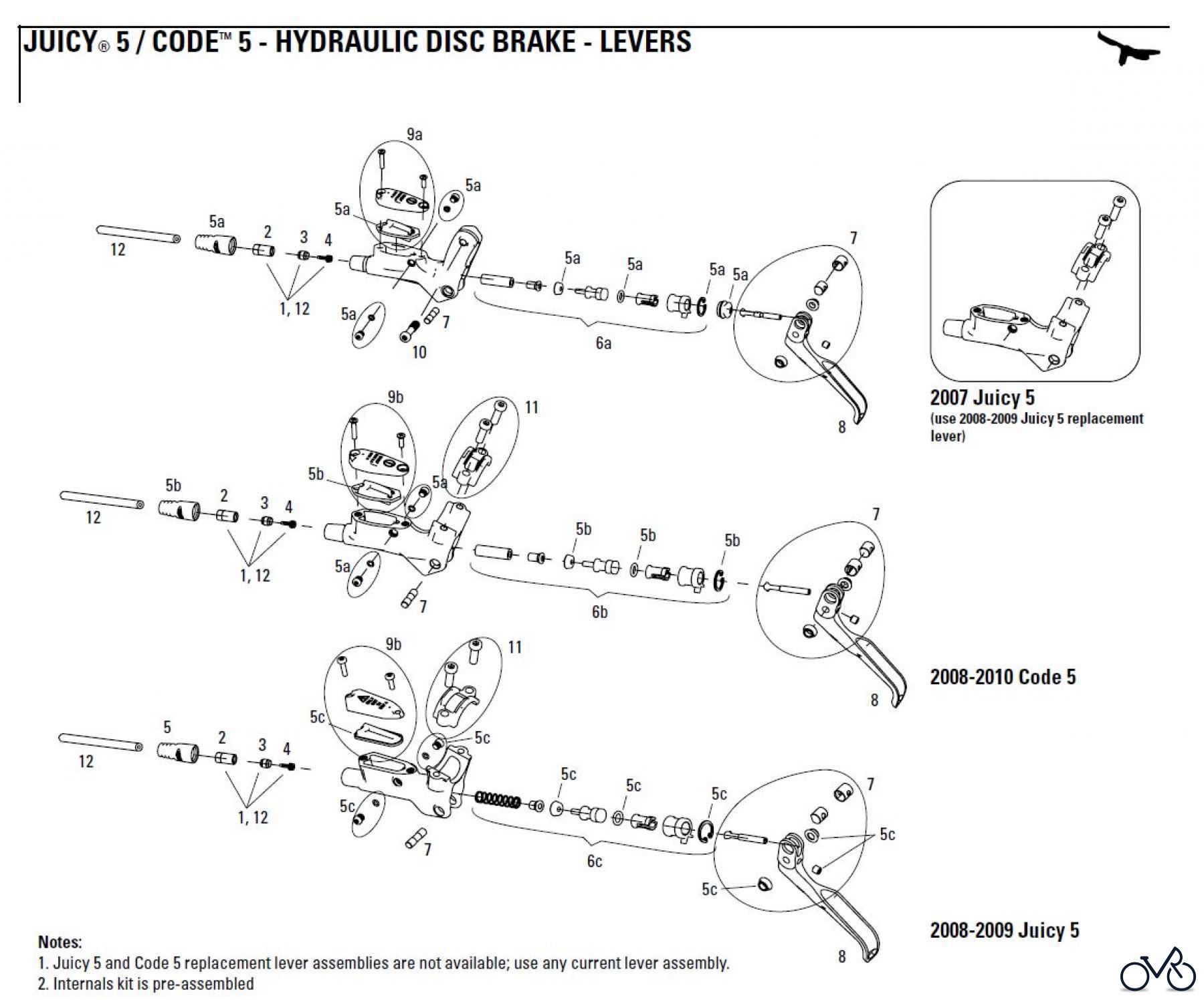 JUICY® 5 / CODE™ 5 - HYDRAULIC DISC BRAKE - LEVERS

9a
5a
5a
5a
12
2
3
4
1, 12
5a
10
7
5a
5a
5a
5a
6a
7
8

2007 Juicy 5
(use 2008-2009 Juicy 5 replacement lever)

9b
11
5b
5a
5b
12
2
3
4
1, 12
5a
7
5b
5b
5b
6b
7
8

2008-2010 Code 5

9b
11
5c
5c
5
12
2
3
4
1, 12
5c
7
5c
5c
5c
6c
7
5c
5c
8

2008-2009 Juicy 5

Notes:
1. Juicy 5 and Code 5 replacement lever assemblies are not available; use any current lever assembly.
2. Internals kit is pre-assembled