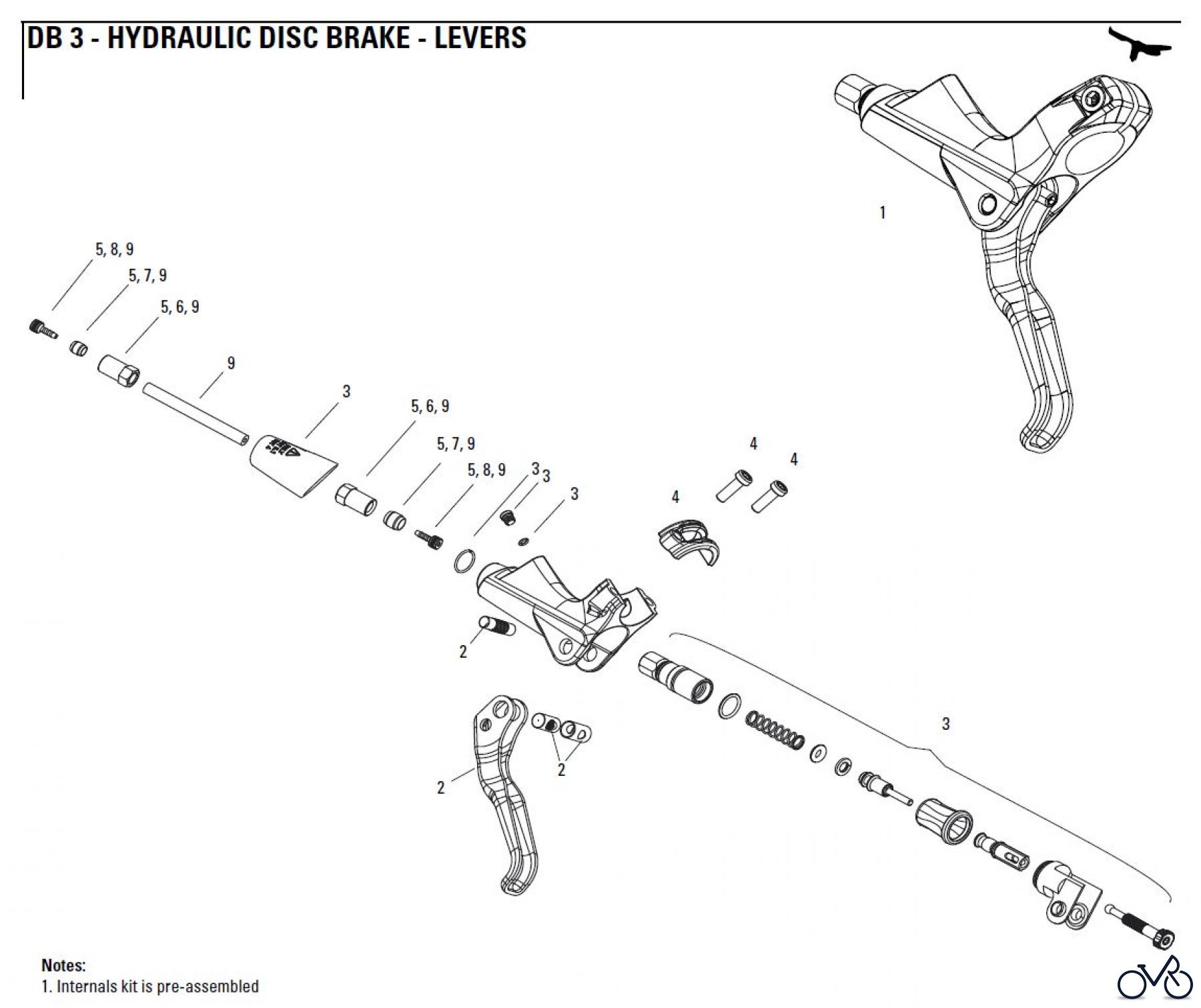 DB 3 - HYDRAULIC DISC BRAKE - LEVERS

1

5, 8, 9
5, 7, 9
5, 6, 9
9
3
5, 6, 9
5, 7, 9
5, 8, 9
3
3
3
4
4
4
2
2
2
3

Notes:
1. Internals kit is pre-assembled