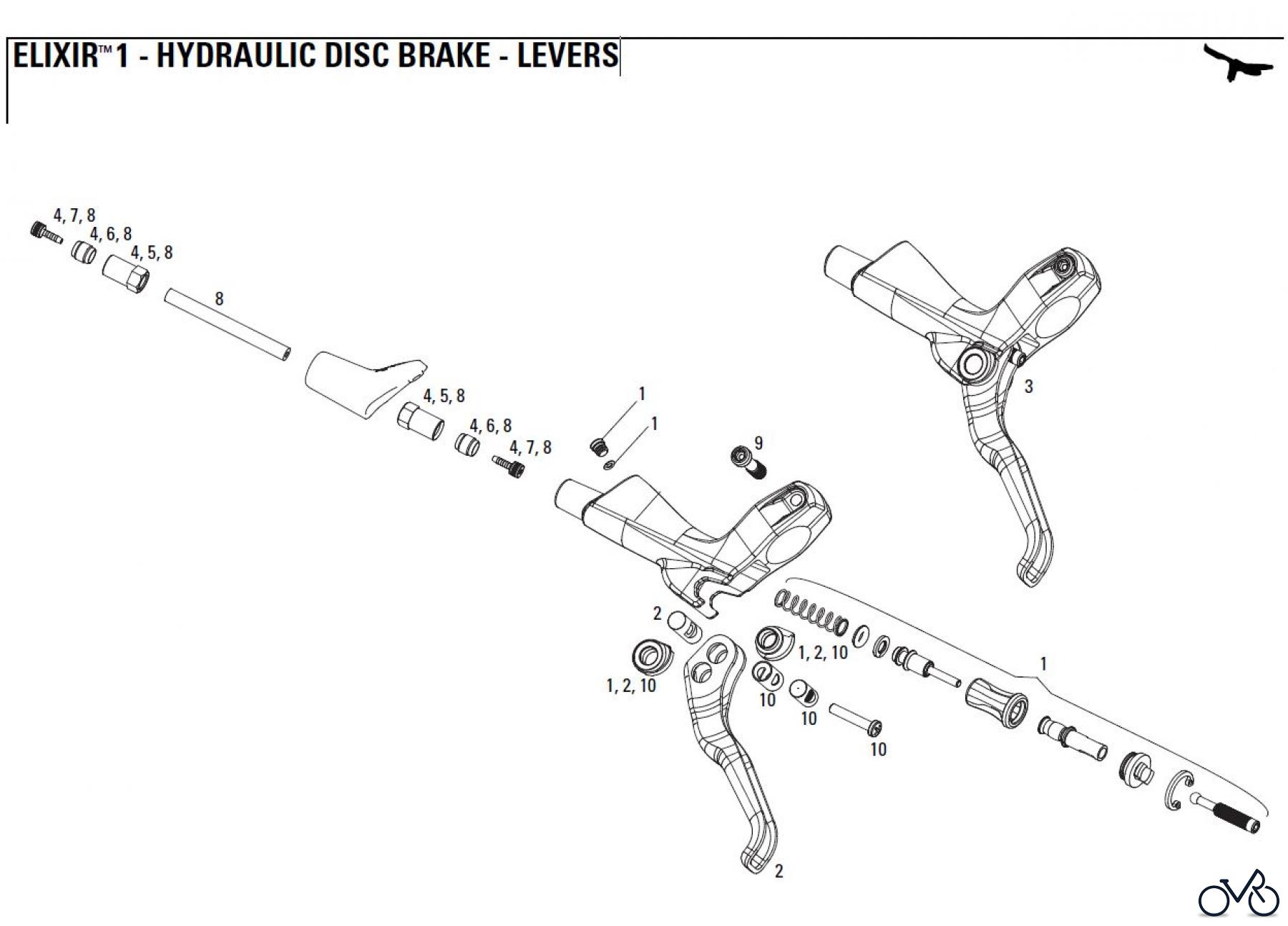 ELIXIR™1 - HYDRAULIC DISC BRAKE - LEVERS

4, 7, 8
4, 6, 8
4, 5, 8
8
4, 5, 8
4, 6, 8
4, 7, 8
1
1
9
3
2
1, 2, 10
1, 2, 10
10
10
10
1
2