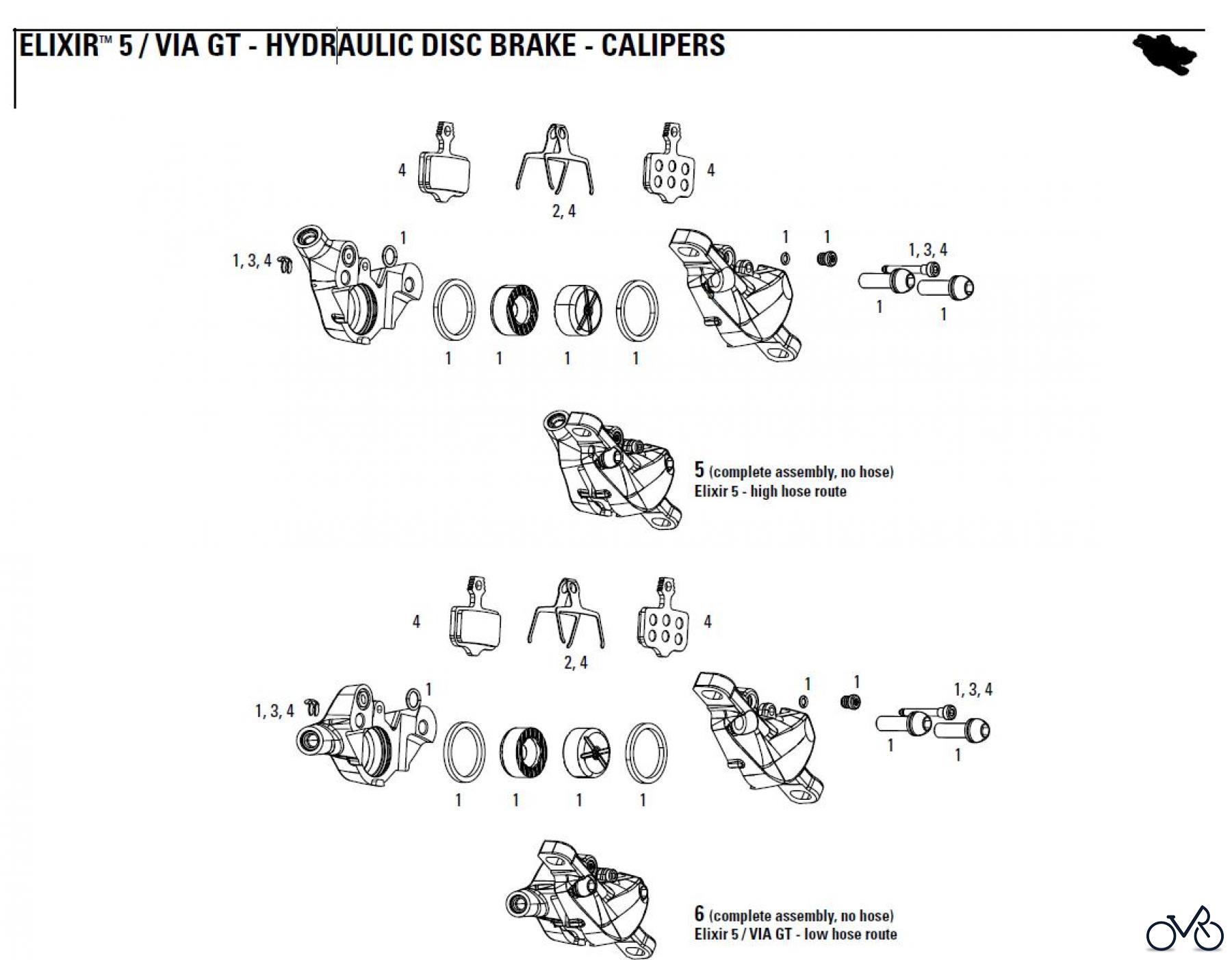 ELIXIR™ 5 / VIA GT - HYDRAULIC DISC BRAKE - CALIPERS

4

2, 4

4

1, 3, 4

1

1

1

1, 3, 4

1

1

1

1

1

1

5 (complete assembly, no hose)
Elixir 5 - high hose route

4

2, 4

4

1, 3, 4

1

1

1

1, 3, 4

1

1

1

1

1

1

6 (complete assembly, no hose)
Elixir 5 / VIA GT - low hose route