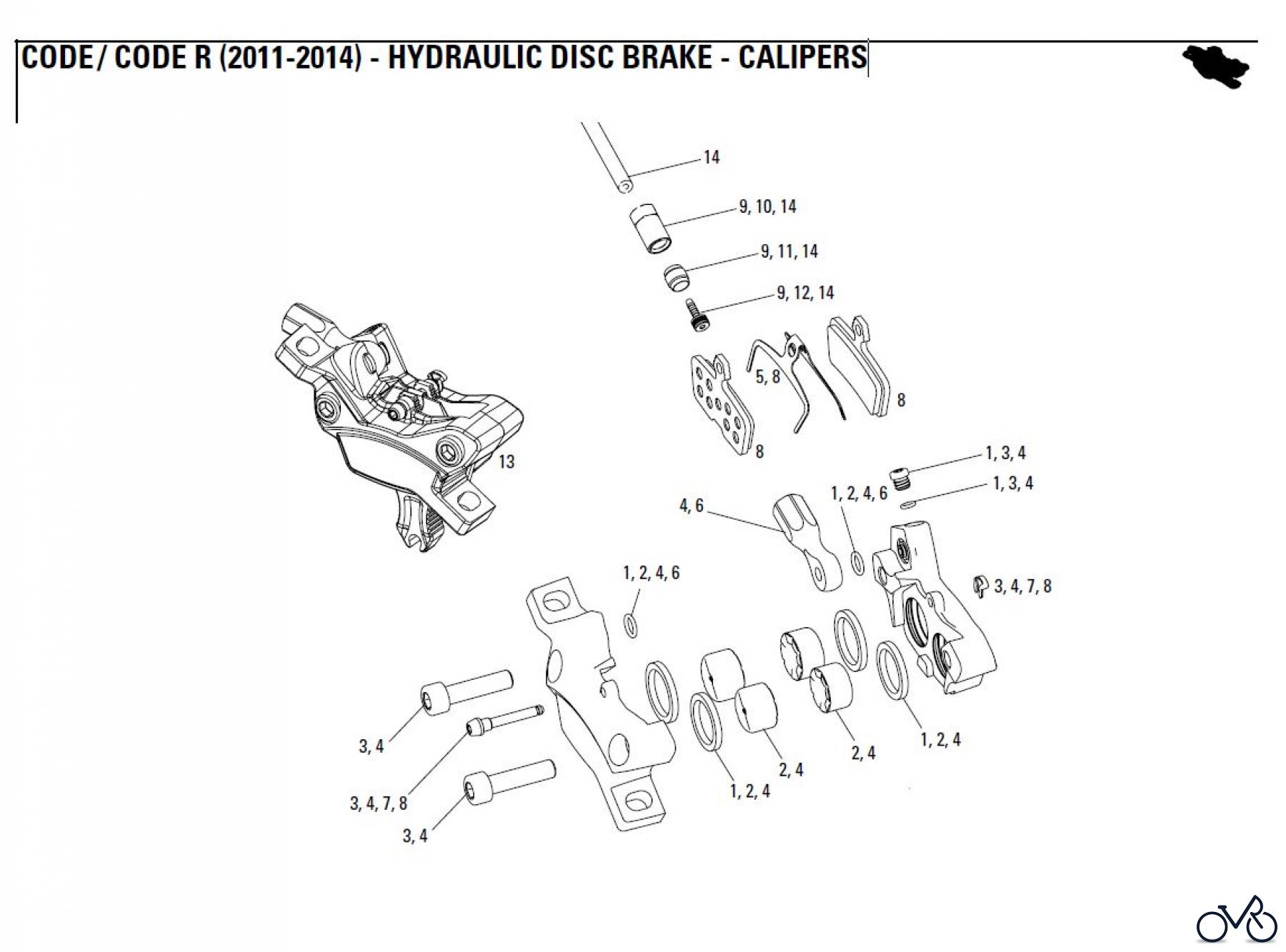 CODE/ CODE R (2011-2014) - HYDRAULIC DISC BRAKE - CALIPERS

14

9, 10, 14

9, 11, 14

9, 12, 14

5, 8

8

8

13

1, 3, 4

1, 3, 4

1, 2, 4, 6

4, 6

1, 2, 4, 6

3, 4, 7, 8

3, 4

3, 4, 7, 8

3, 4

1, 2, 4

2, 4

2, 4

1, 2, 4