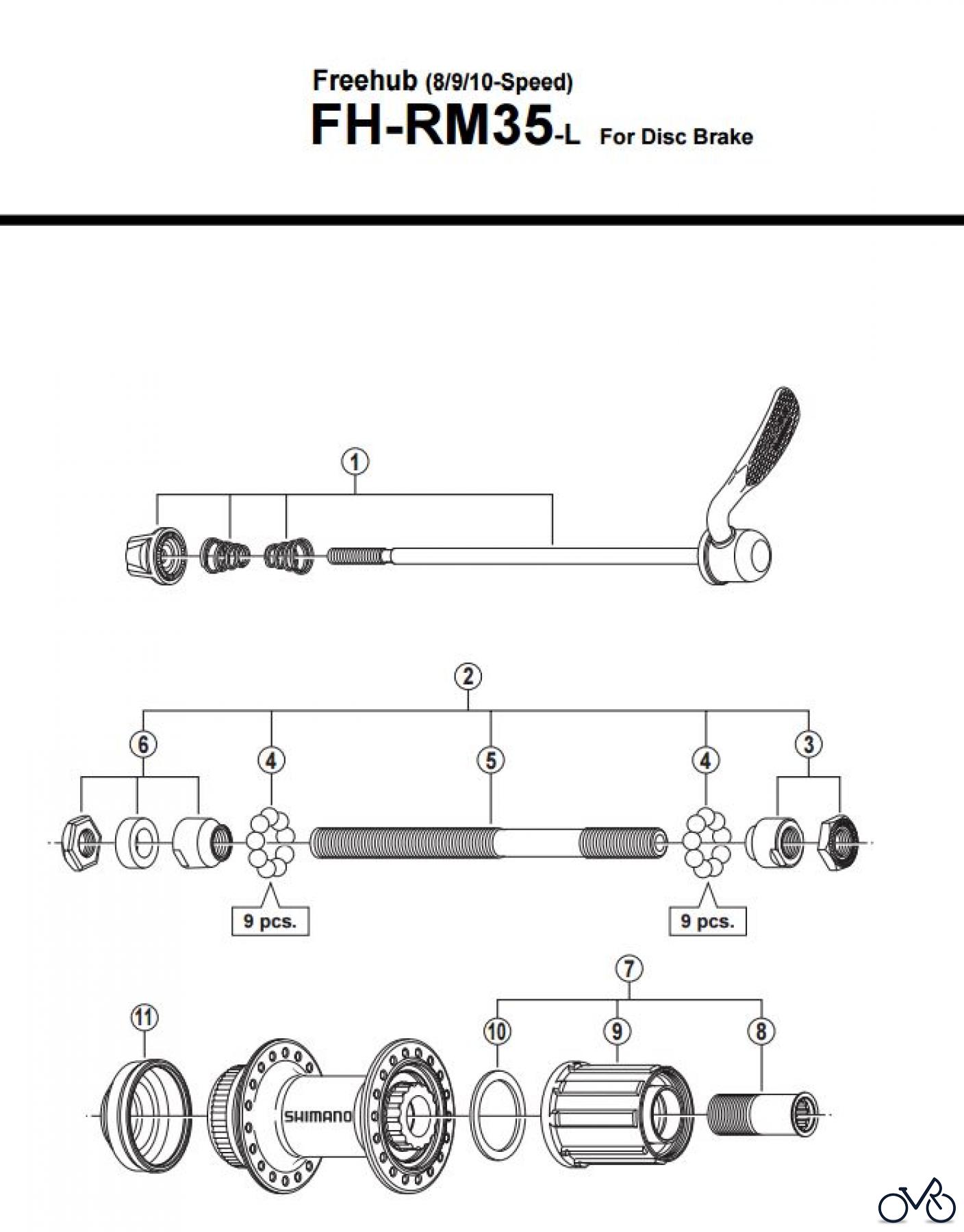 Freehub (8/9/10-Speed)
FH-RM35-L For Disc Brake

1

2

6 4 5 4 3

9 pcs. 9 pcs.

7

11 10 9 8

SHIMANO