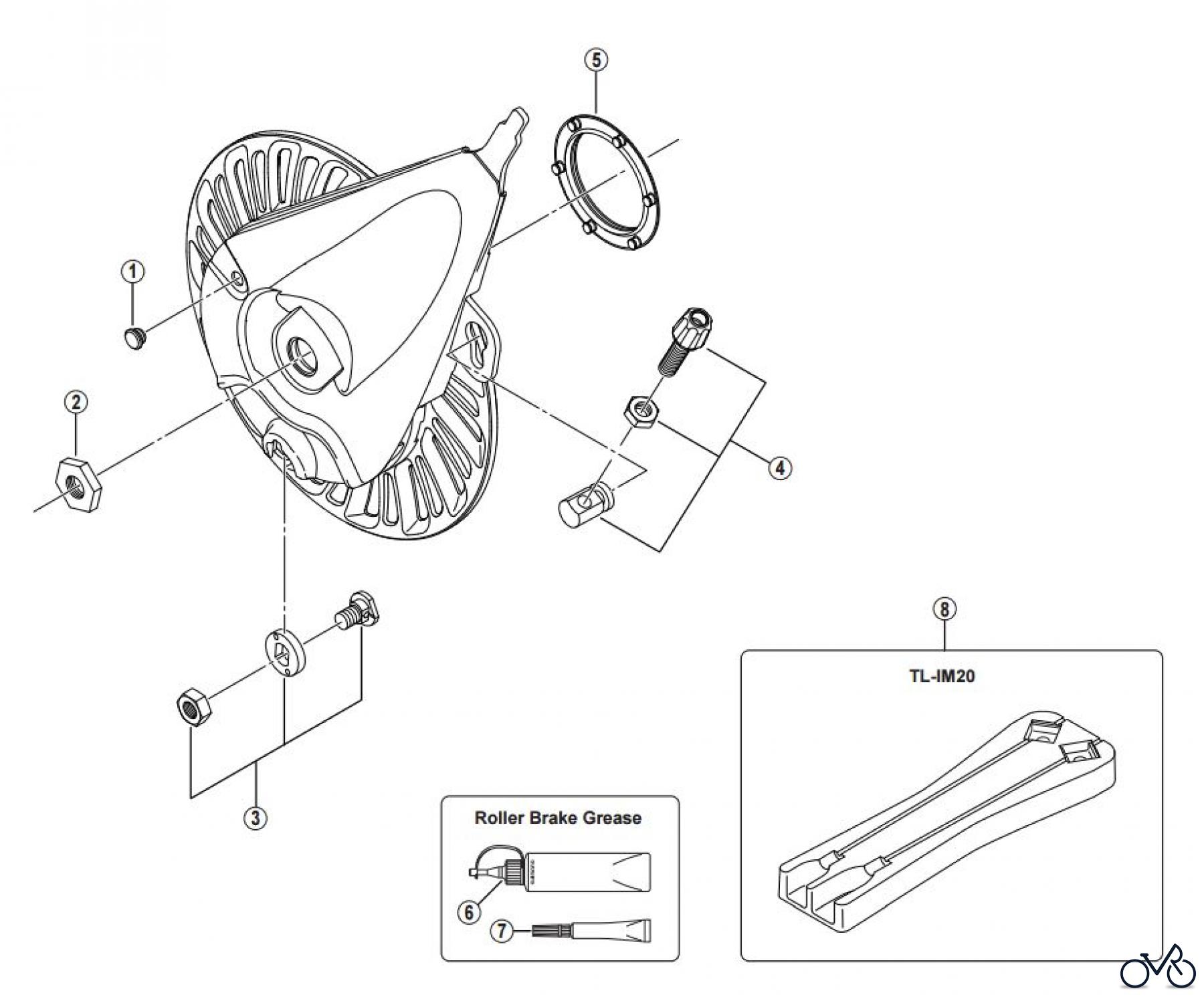 5

1

2

4

3

8

TL-IM20

Roller Brake Grease

6

7