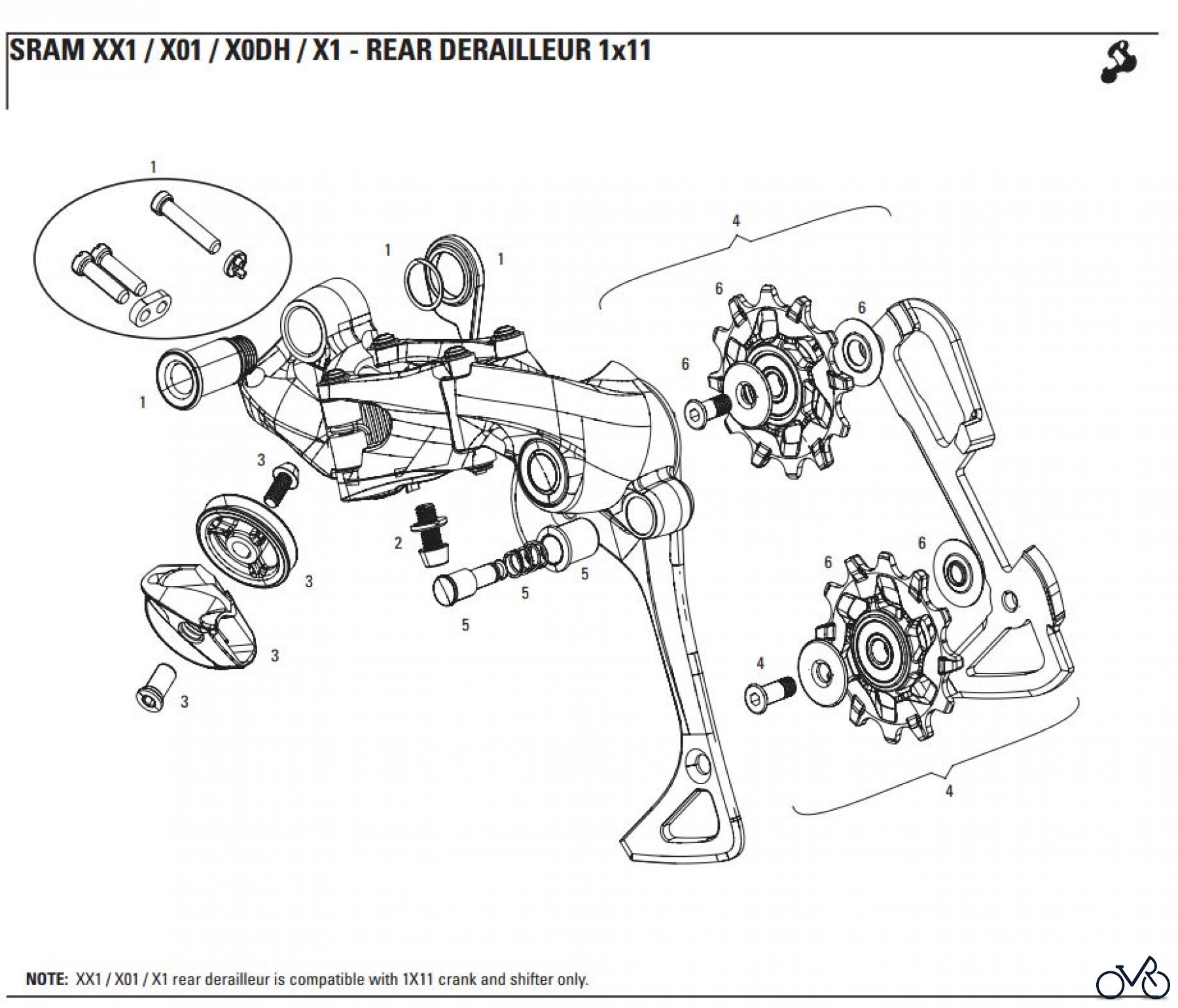 SRAM XX1 / X01 / X0DH / X1 - REAR DERAILLEUR 1x11

1

1

1

4

6

6

6

1

3

2

3

5

5

5

6

6

3

4

3

4

NOTE: XX1 / X01 / X1 rear derailleur is compatible with 1X11 crank and shifter only.