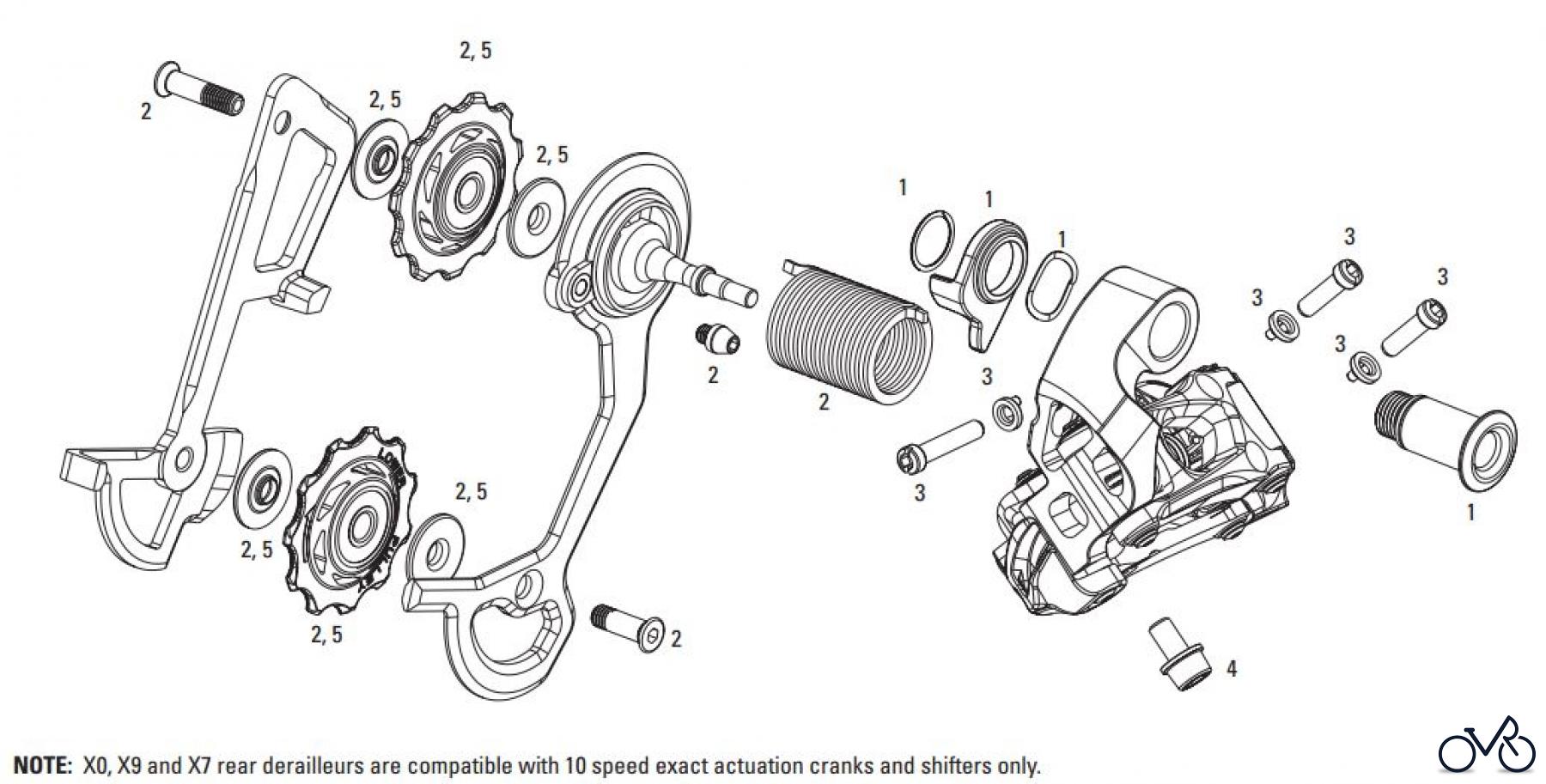 2, 5

2

2, 5

2, 5

1

1

1

3

3

3

3

2

2

3

3

1

2, 5

2, 5

2, 5

2

4

**NOTE:** X0, X9 and X7 rear derailleurs are compatible with 10 speed exact actuation cranks and shifters only.