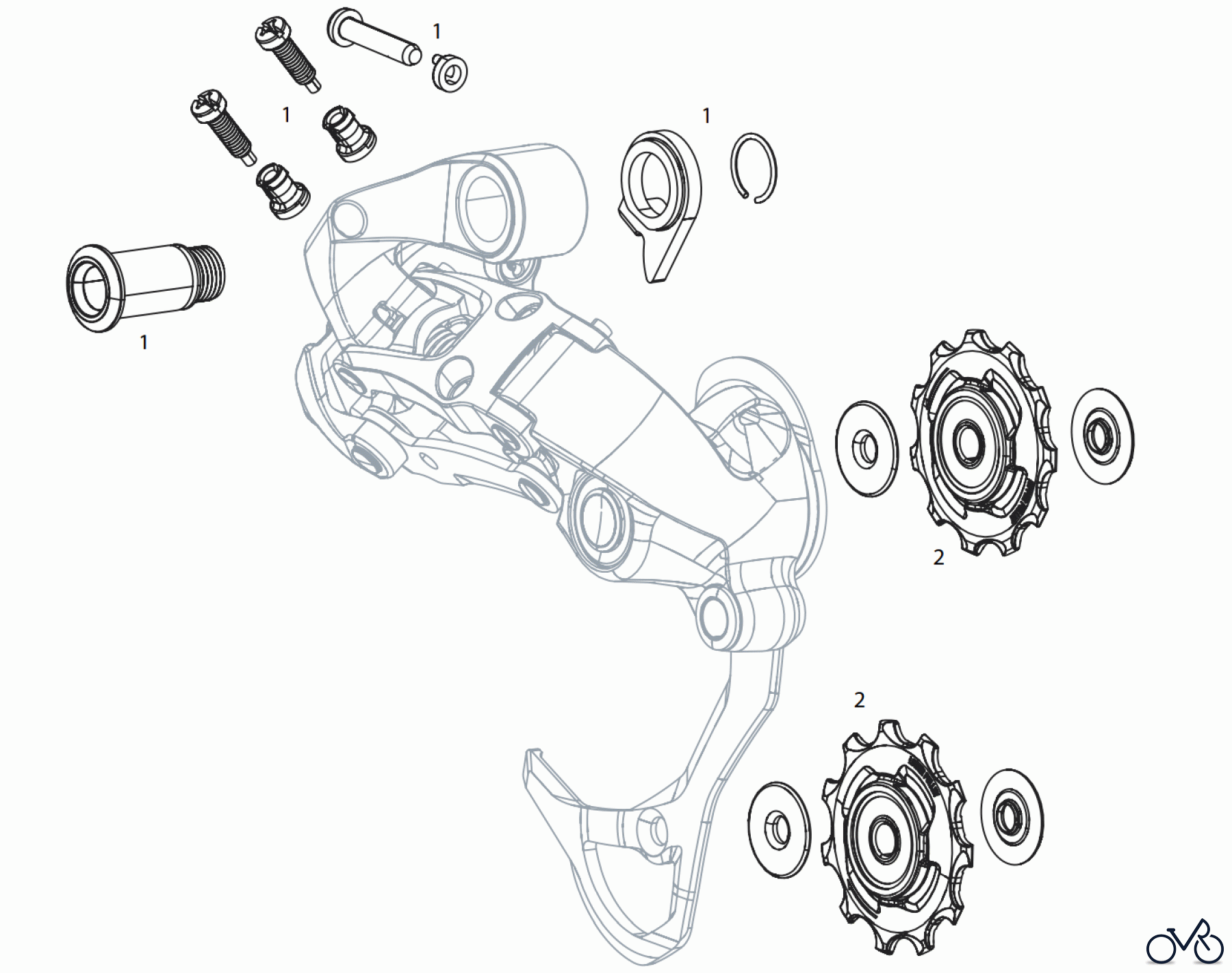 1

1

1

1

2

2