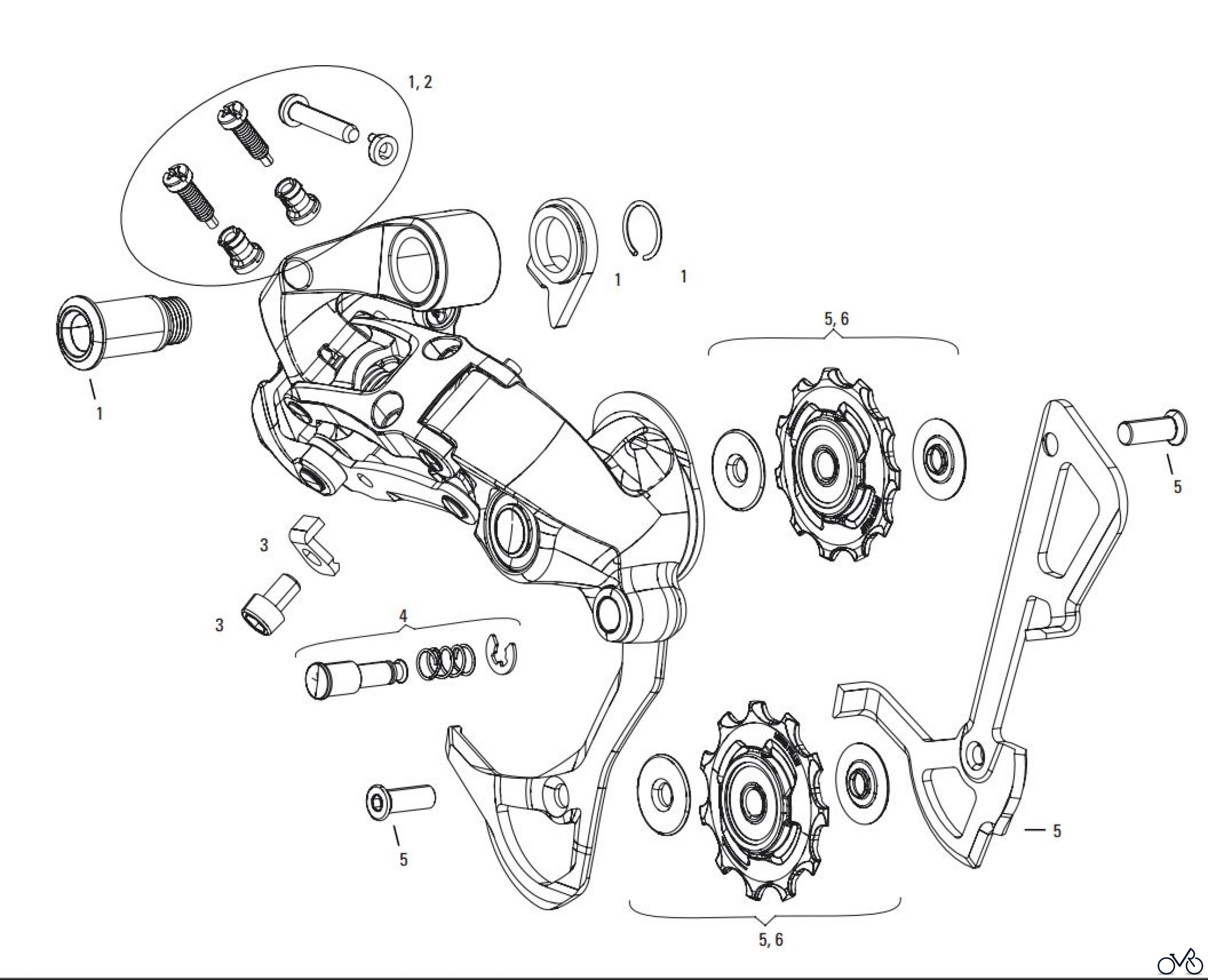 1, 2

1

1

1

5, 6

5

3

3

4

5

5

5, 6