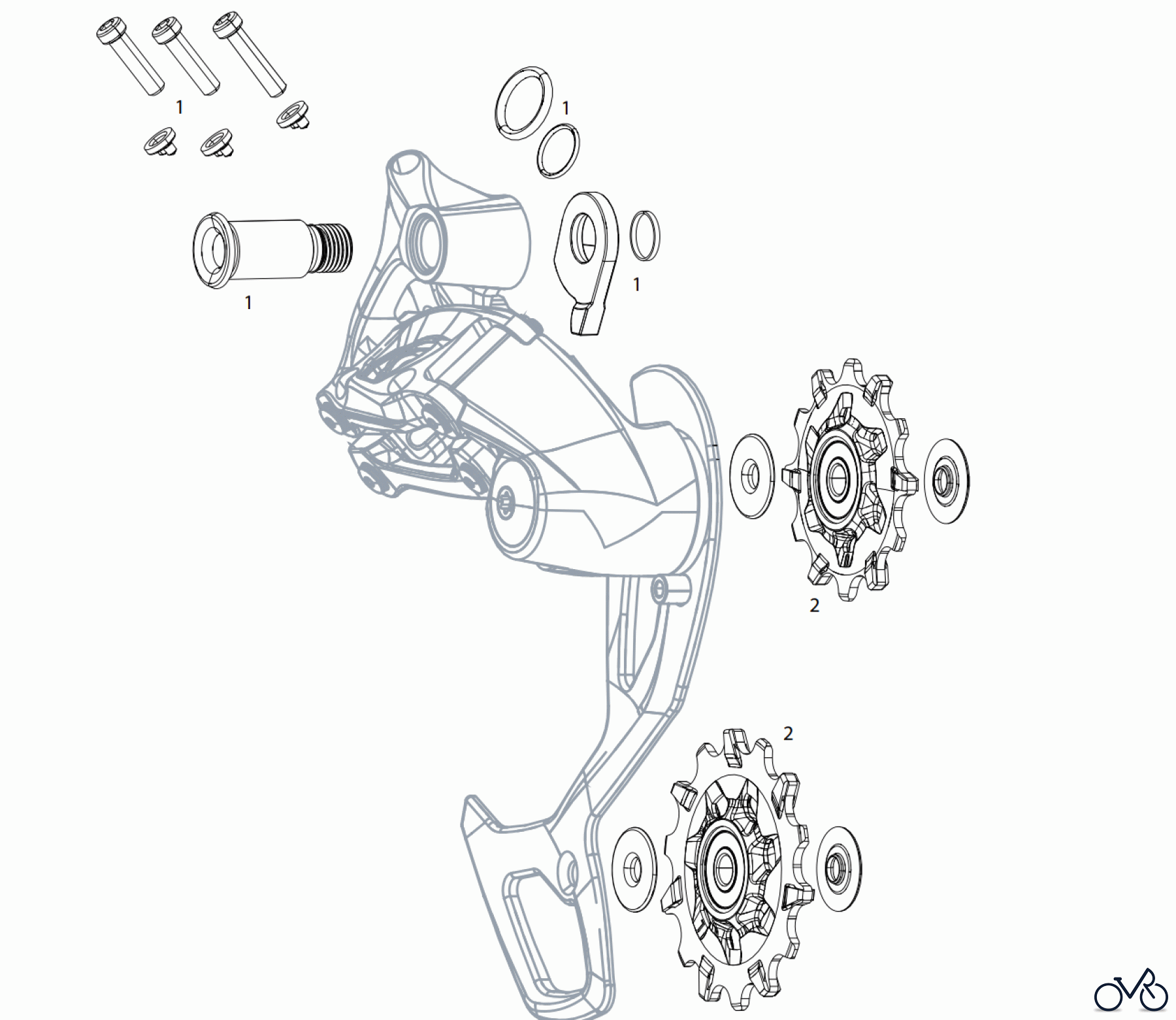 1

1

1

1

2

2