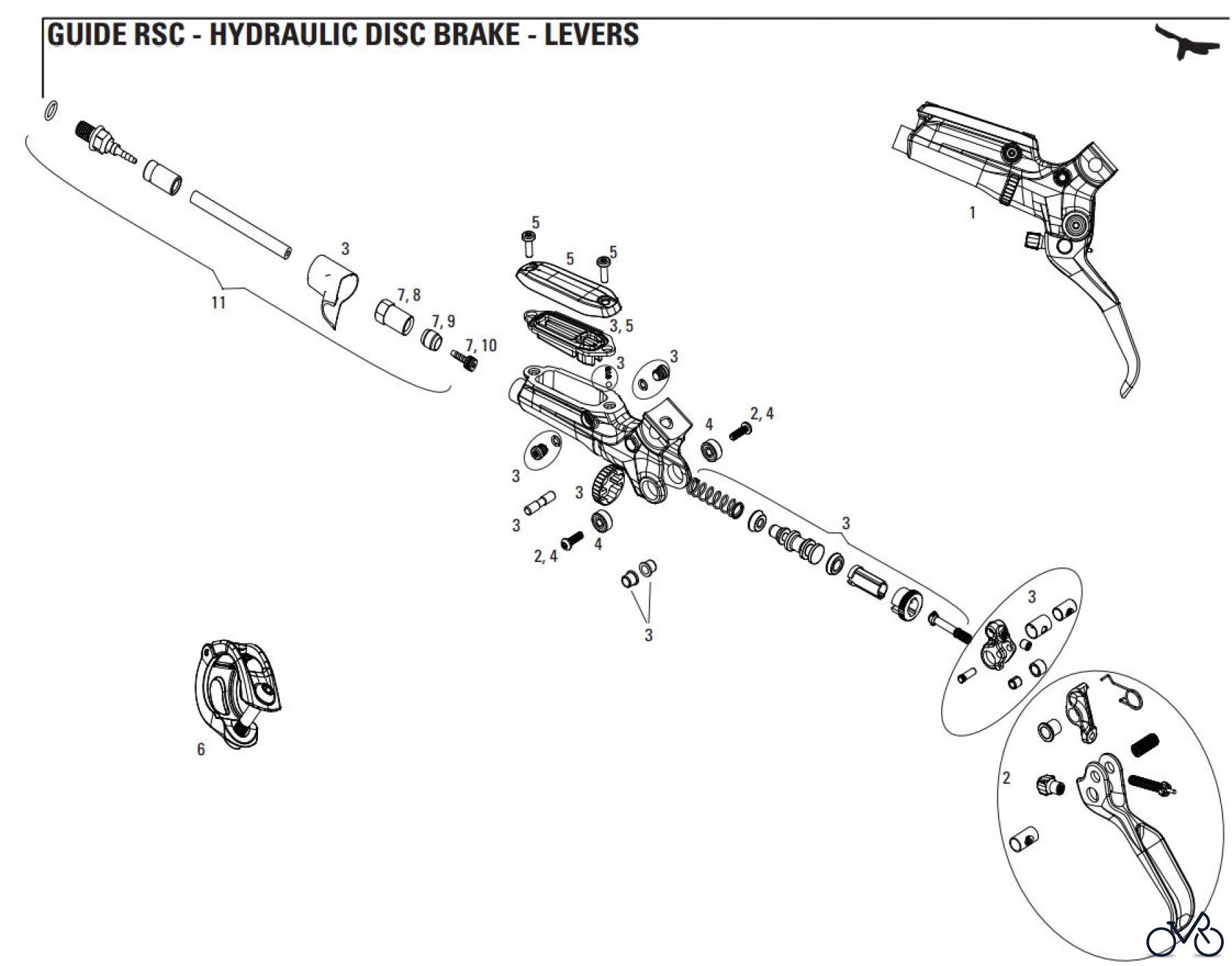 GUIDE RSC - HYDRAULIC DISC BRAKE - LEVERS

1

5

5

5

3

11

7, 8

7, 9

7, 10

3, 5

3

3

4

2, 4

3

3

3

2, 4

4

3

3

3

6

2