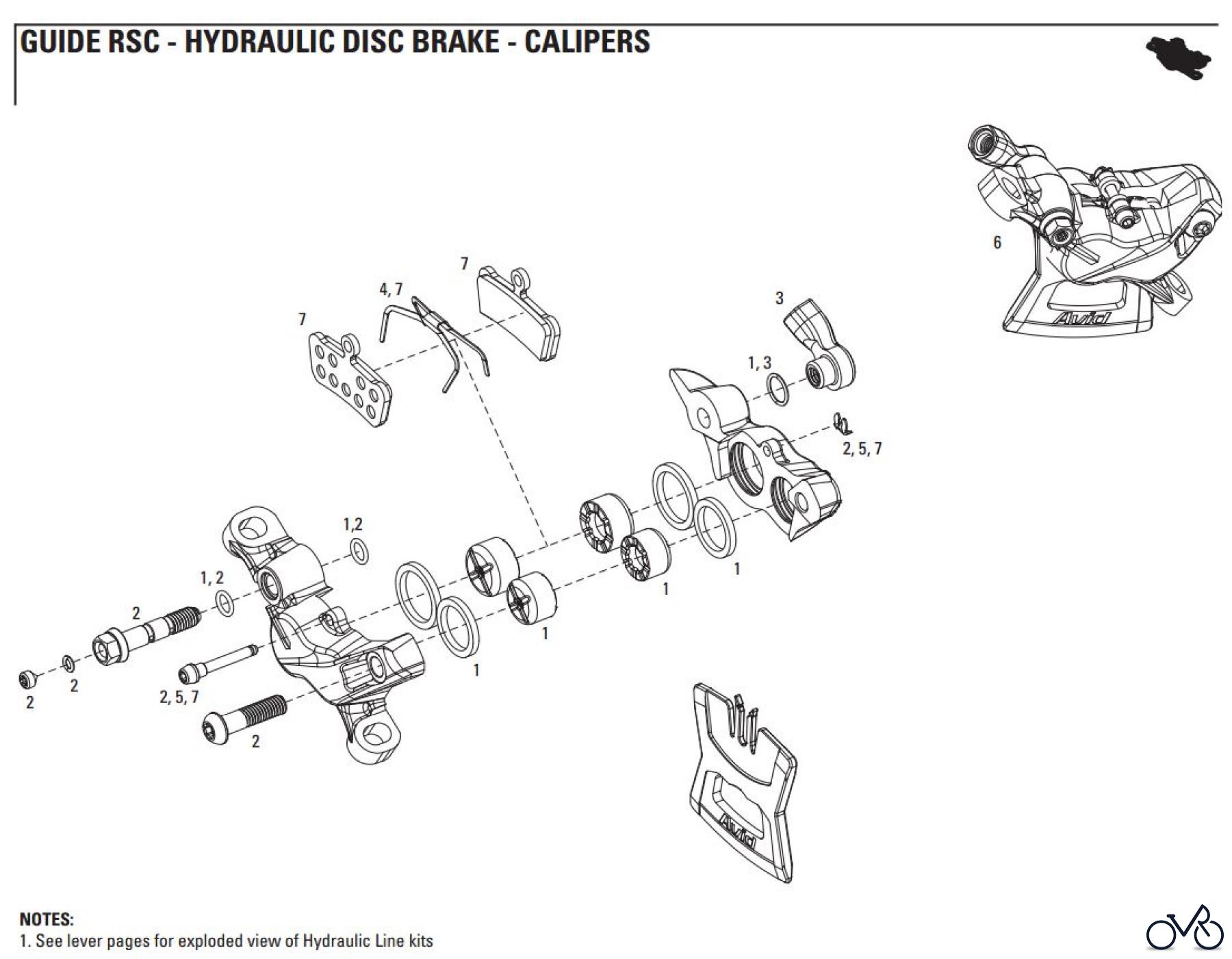 GUIDE RSC - HYDRAULIC DISC BRAKE - CALIPERS

6

Avid

7

4, 7

7

3

1, 3

2, 5, 7

1,2

1, 2

2

2

2

2, 5, 7

2

1

1

1

1

Avid

NOTES:
1. See lever pages for exploded view of Hydraulic Line kits