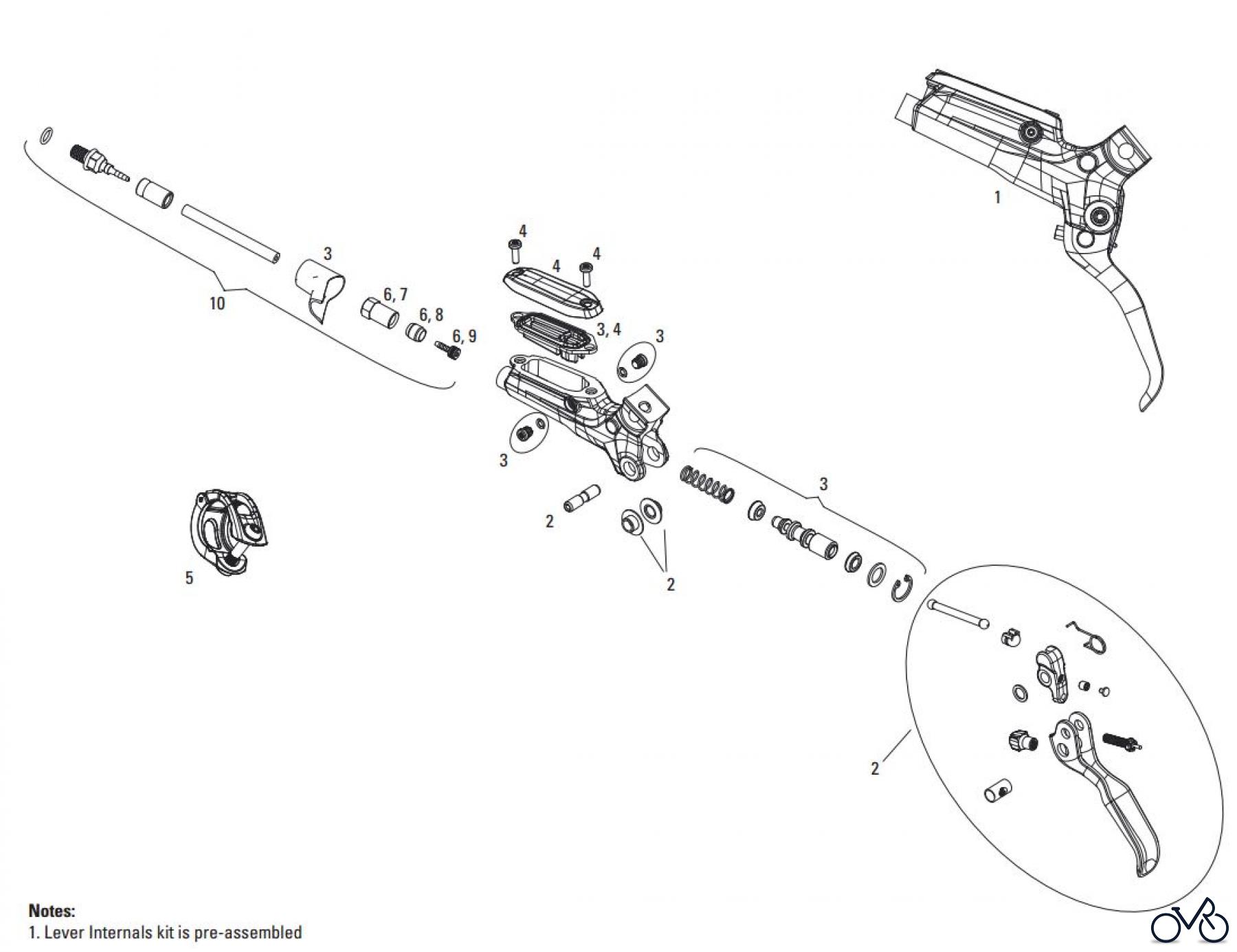 1

4

4

4

3

10

6, 7

6, 8

6, 9

3, 4

3

3

3

2

2

5

2

Notes:
1. Lever Internals kit is pre-assembled